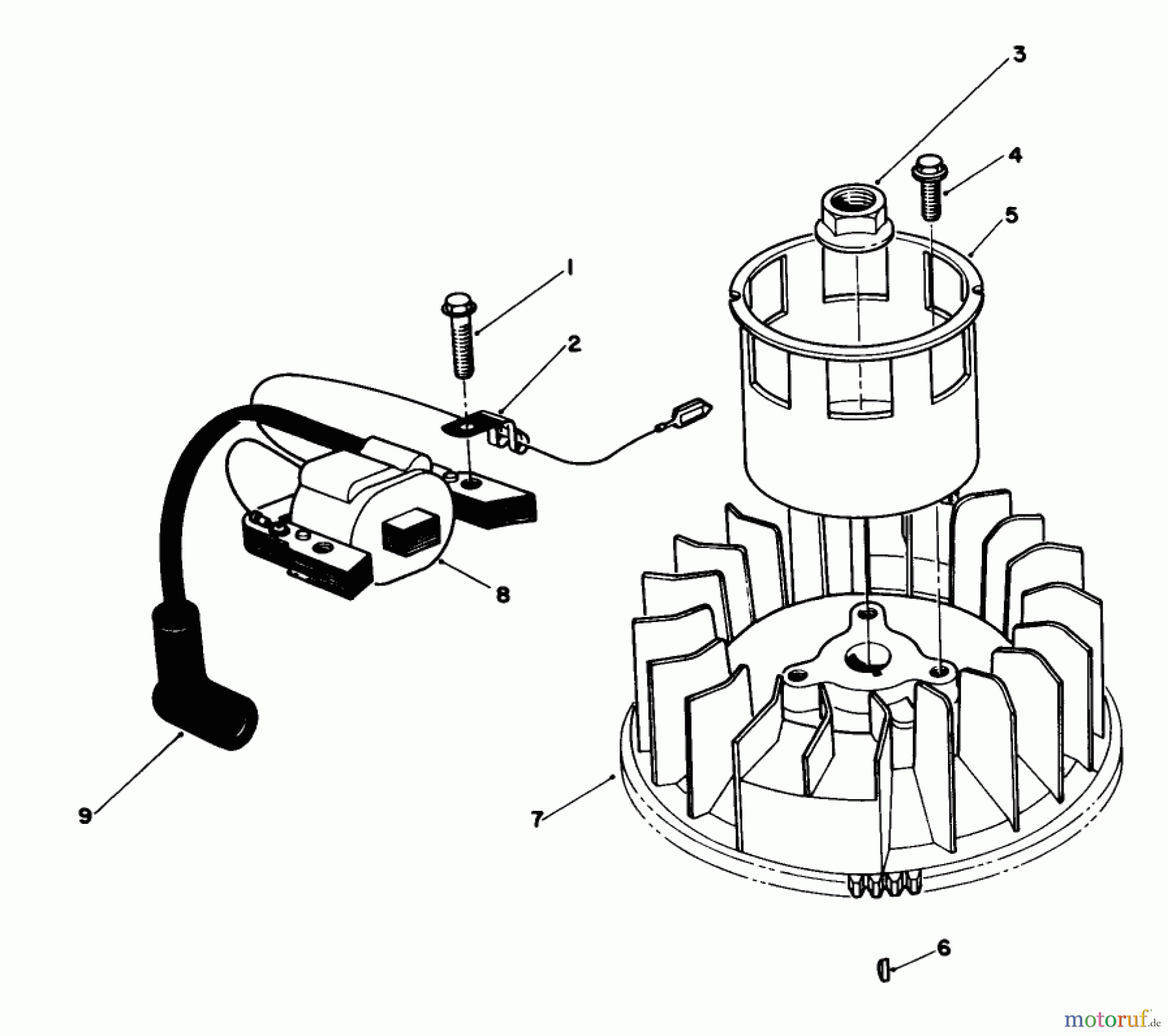 3
4
5
1
2
8
9
7
6
motoruf.de