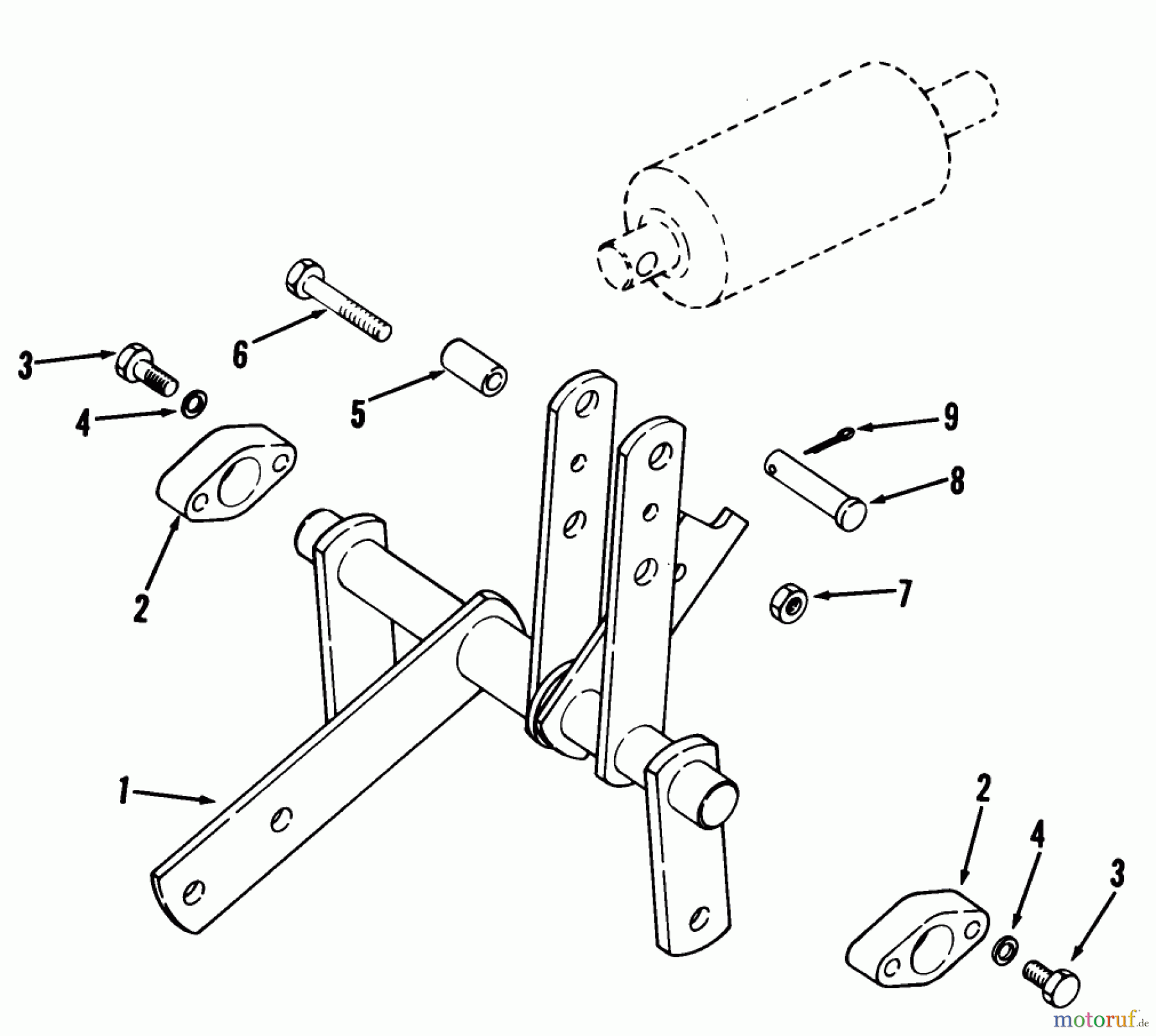 3
6
4
5
9
8
2
7
1
2
4
3
motoruf.de