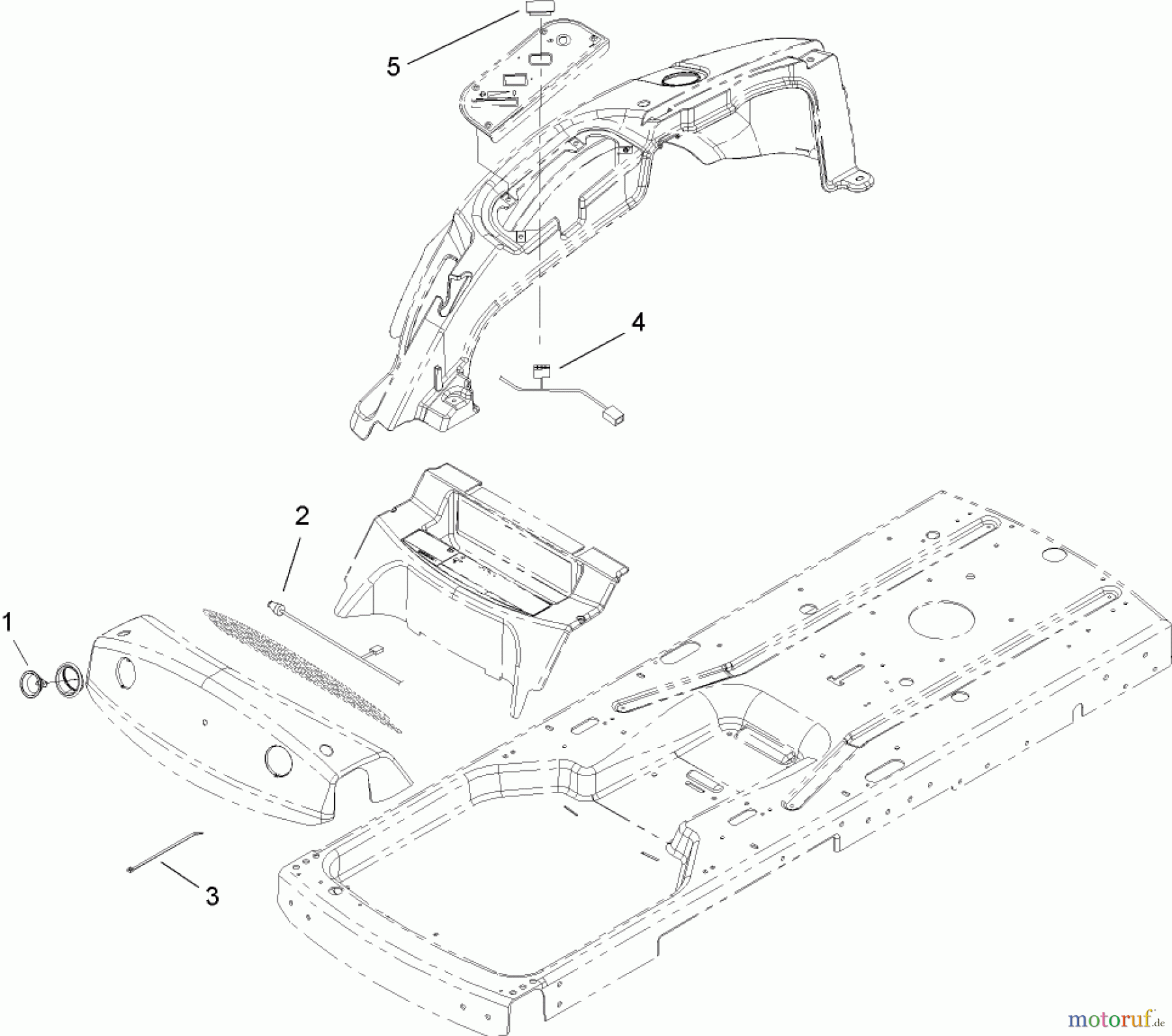 5

4

2

1

3

motoruf.de