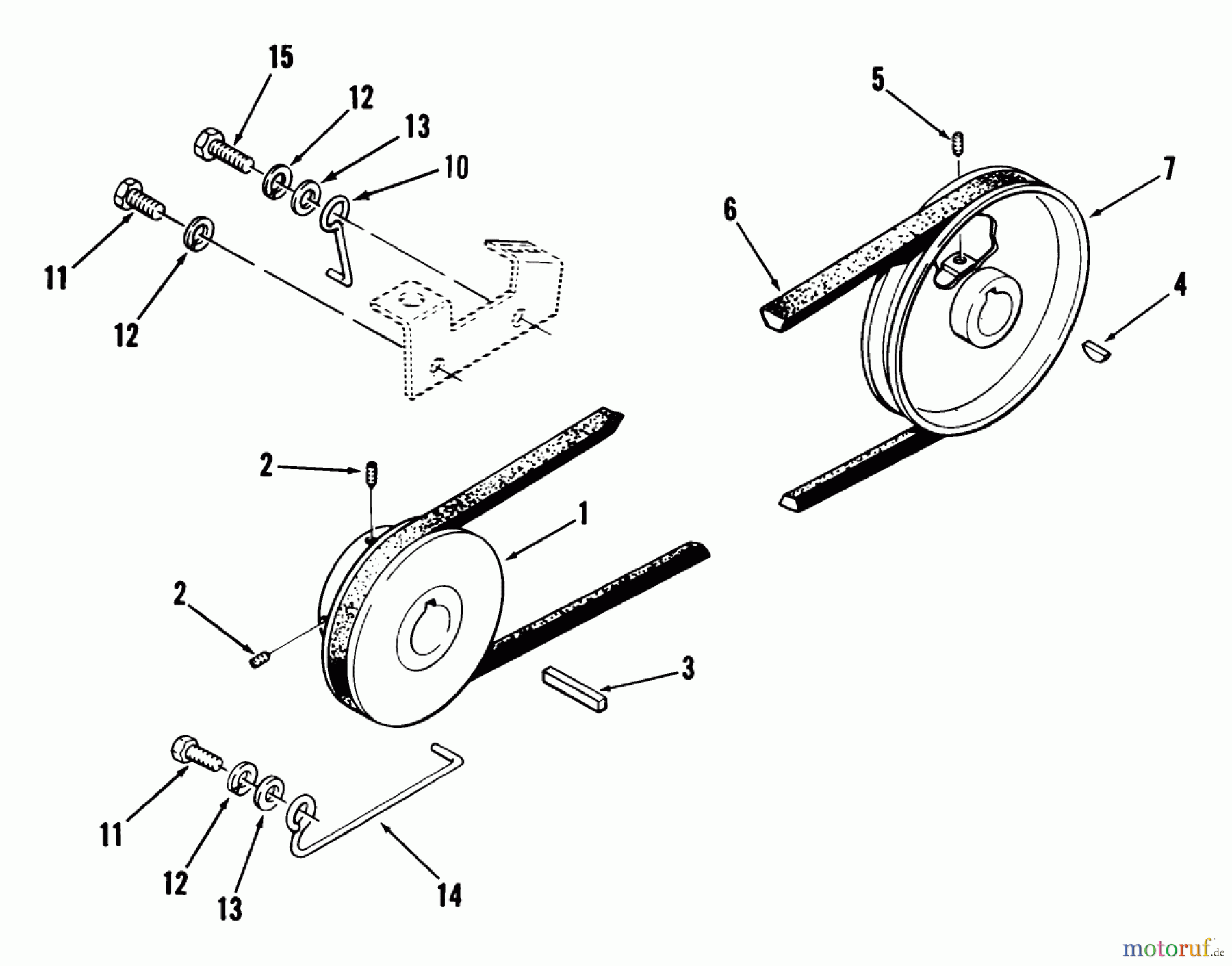 15
12
13
10
11
12
5
7
6
4
2
1
2
3
11
12
13
14
motoruf.de