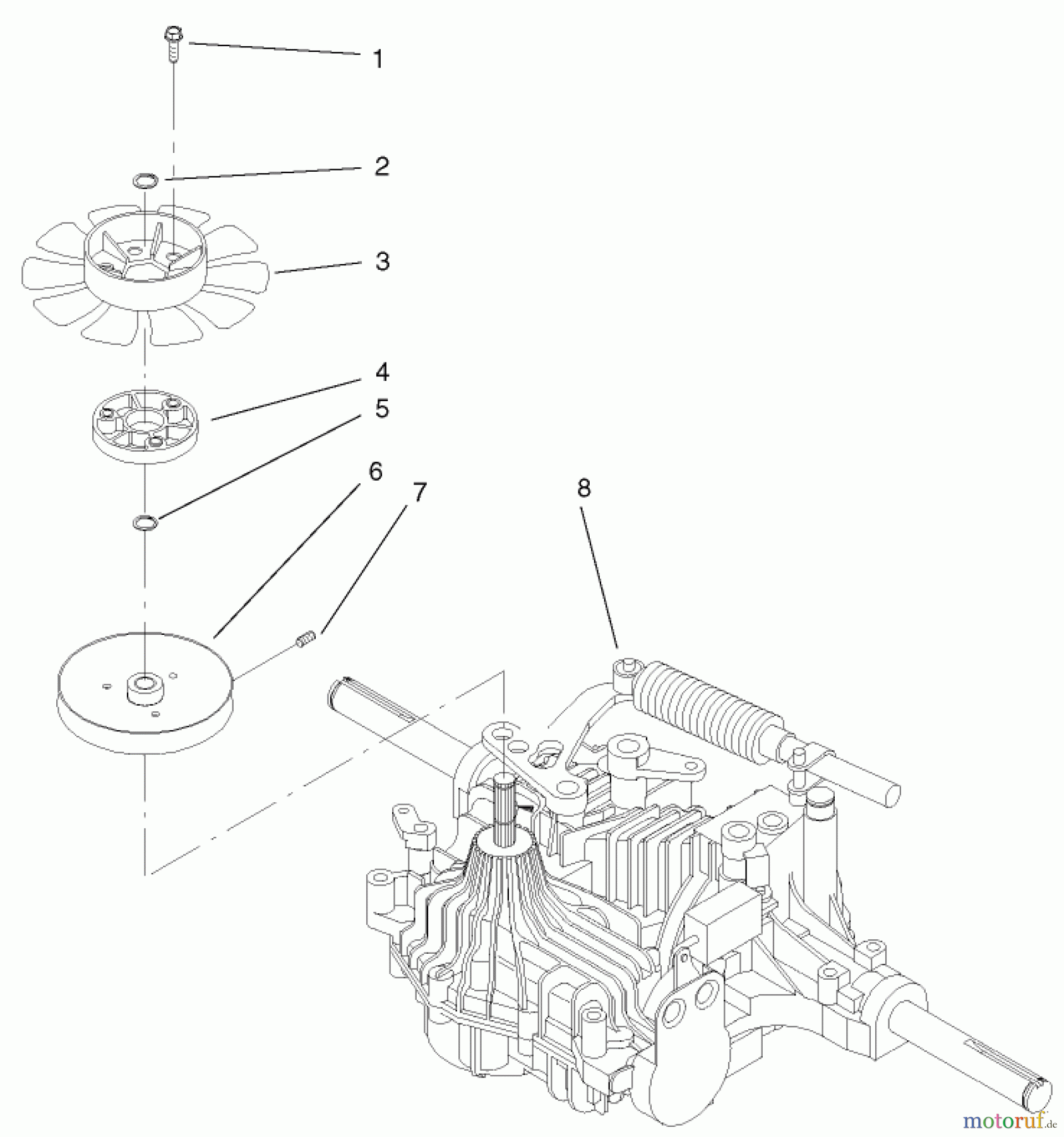 1
2
3
4
5
6
7
8
motoruf.de