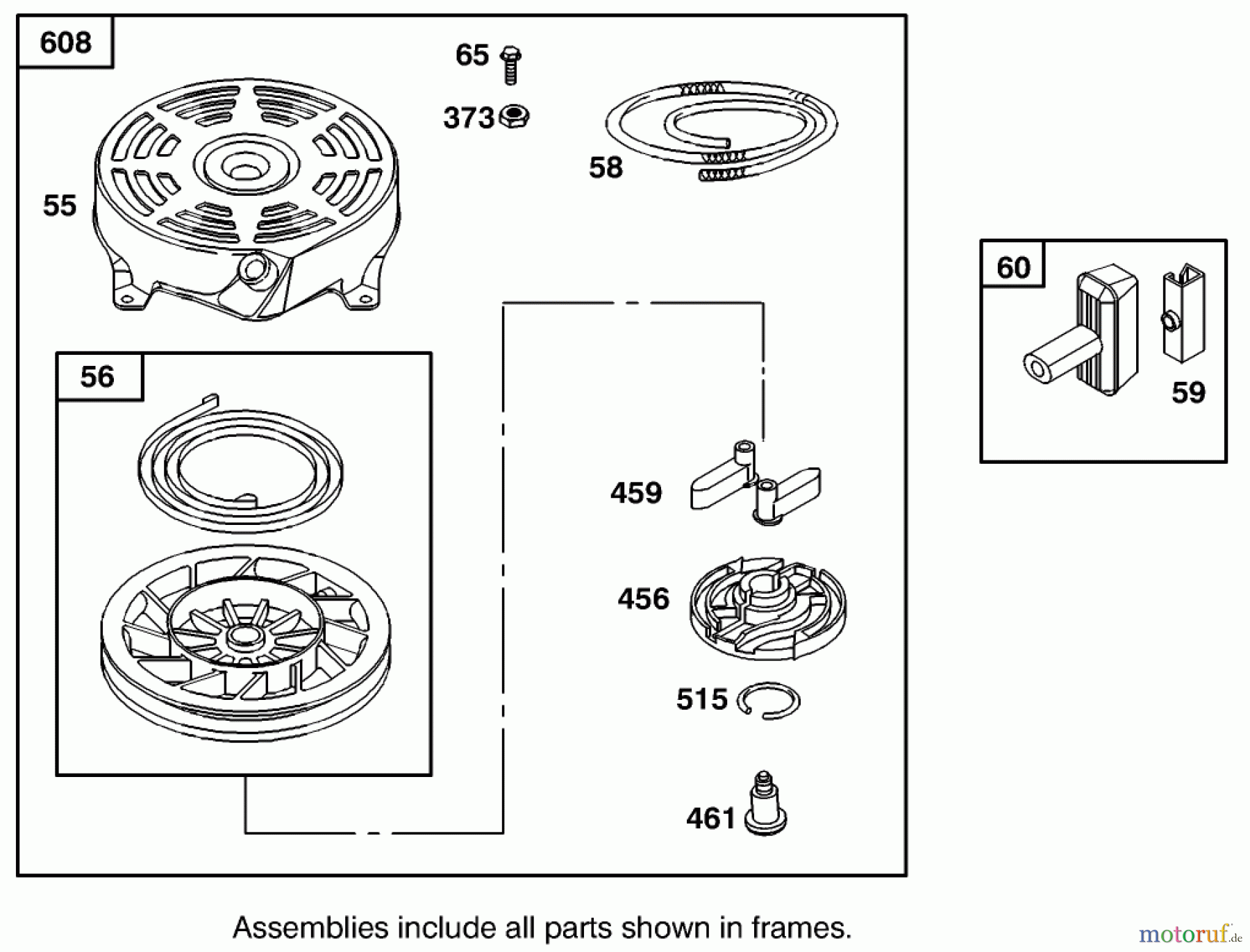 608

65

373

58

55

60

59

56

459

456

515

461

Assemblies include all parts shown in frames.

motoruf.de