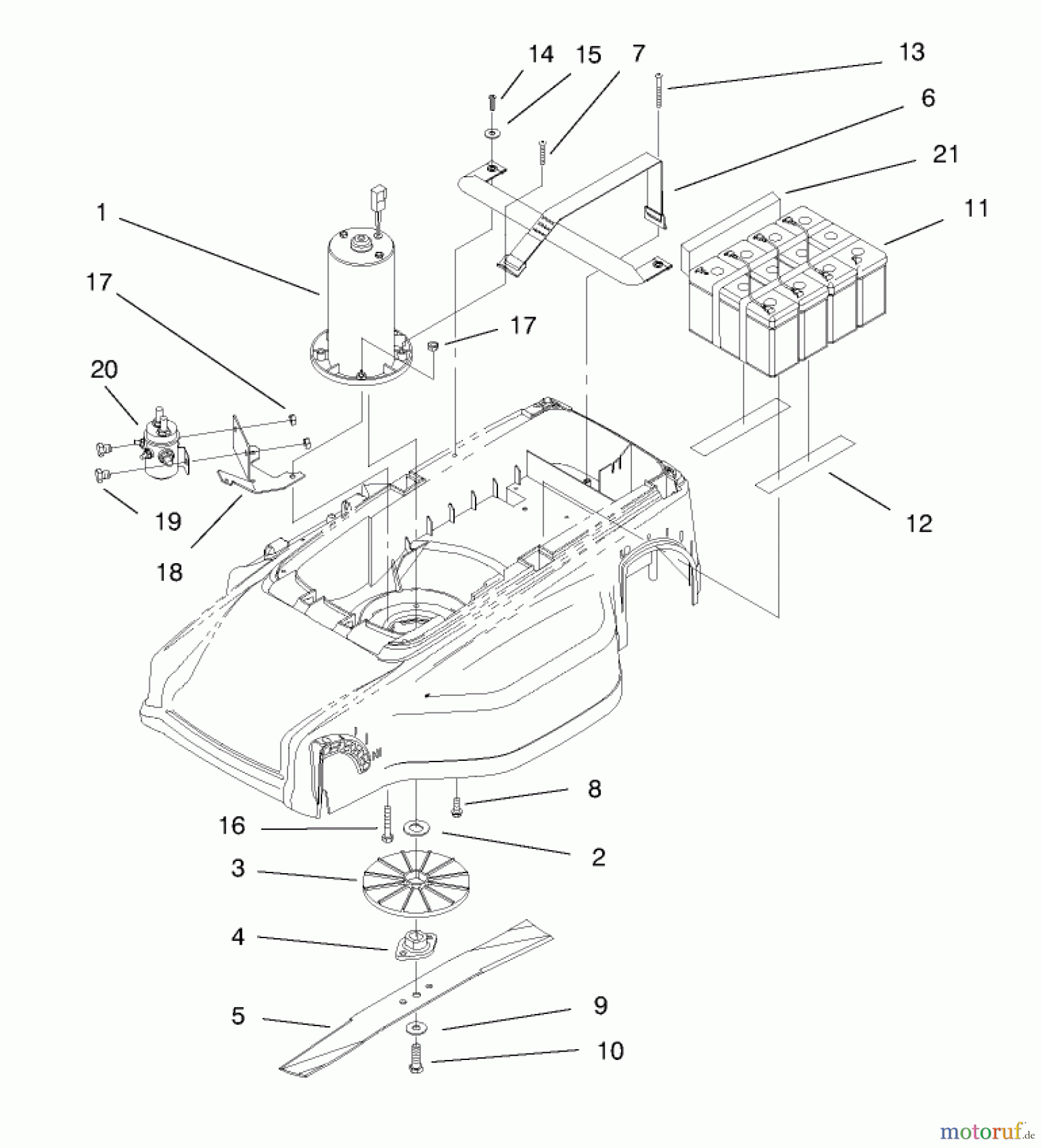 14
15
7
13
6
21
11
1
17
17
20
19
18
12
8
16
2
3
4
5
9
10
motoruf.de