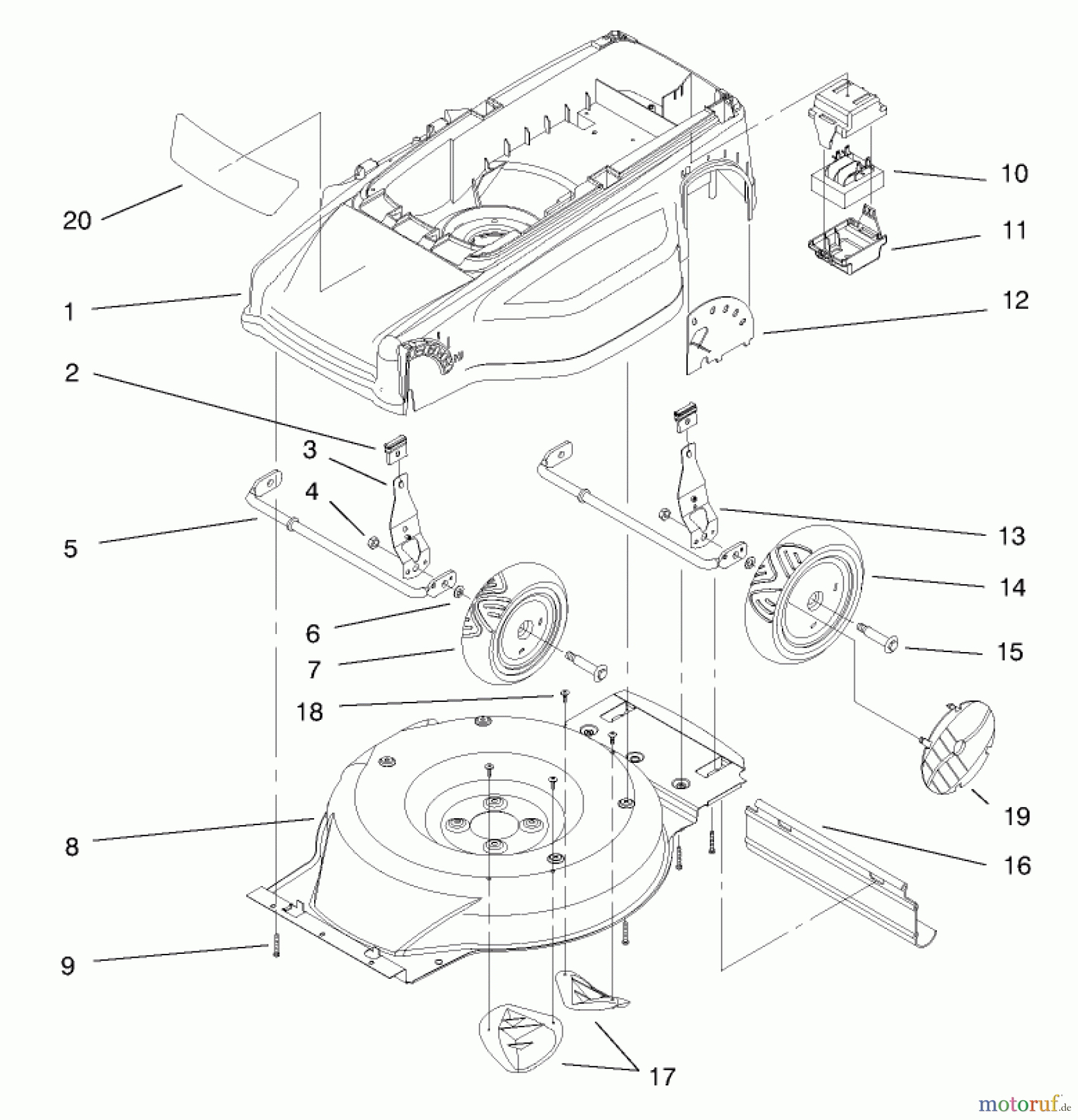 20
1
2
3
4
5
6
7
18
8
9
10
11
12
13
14
15
19
16
17
motoruf.de