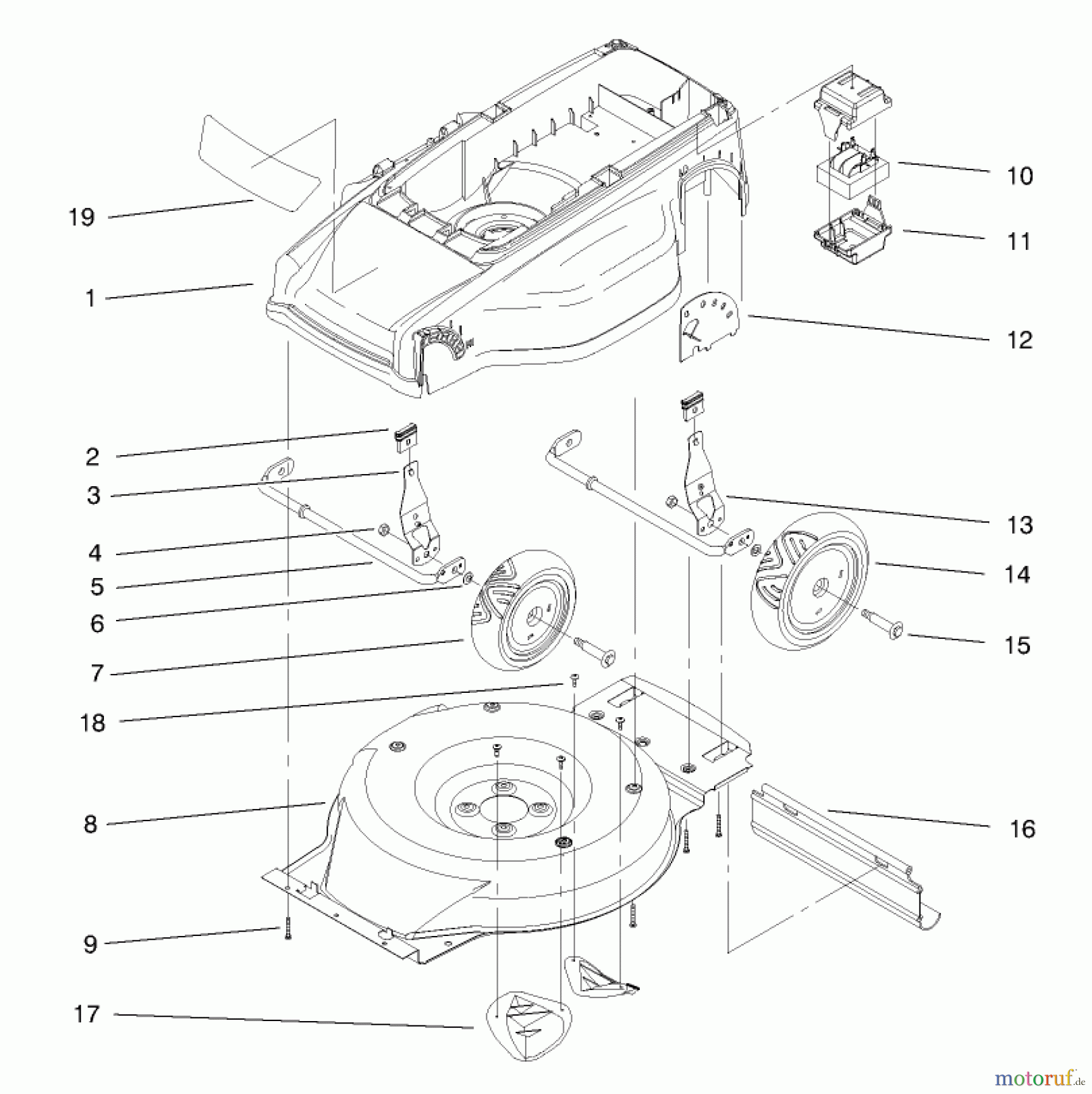 19

1

2

3

4

5

6

7

18

8

9

17

10

11

12

13

14

15

16

motoruf.de