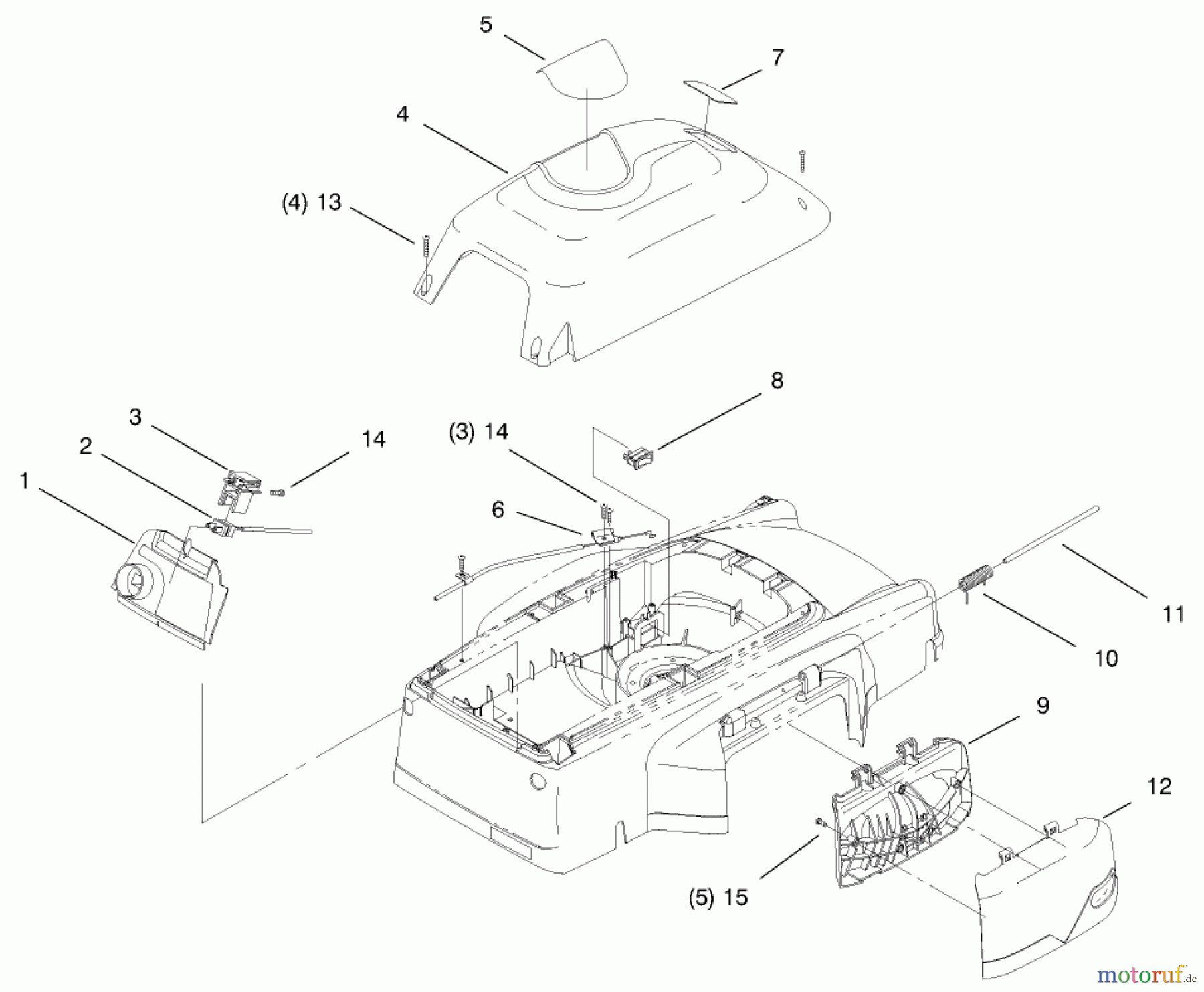 5
7
4
(4) 13
8
3
2
14
(3) 14
1
6
11
10
9
12
(5) 15
motoruf.de