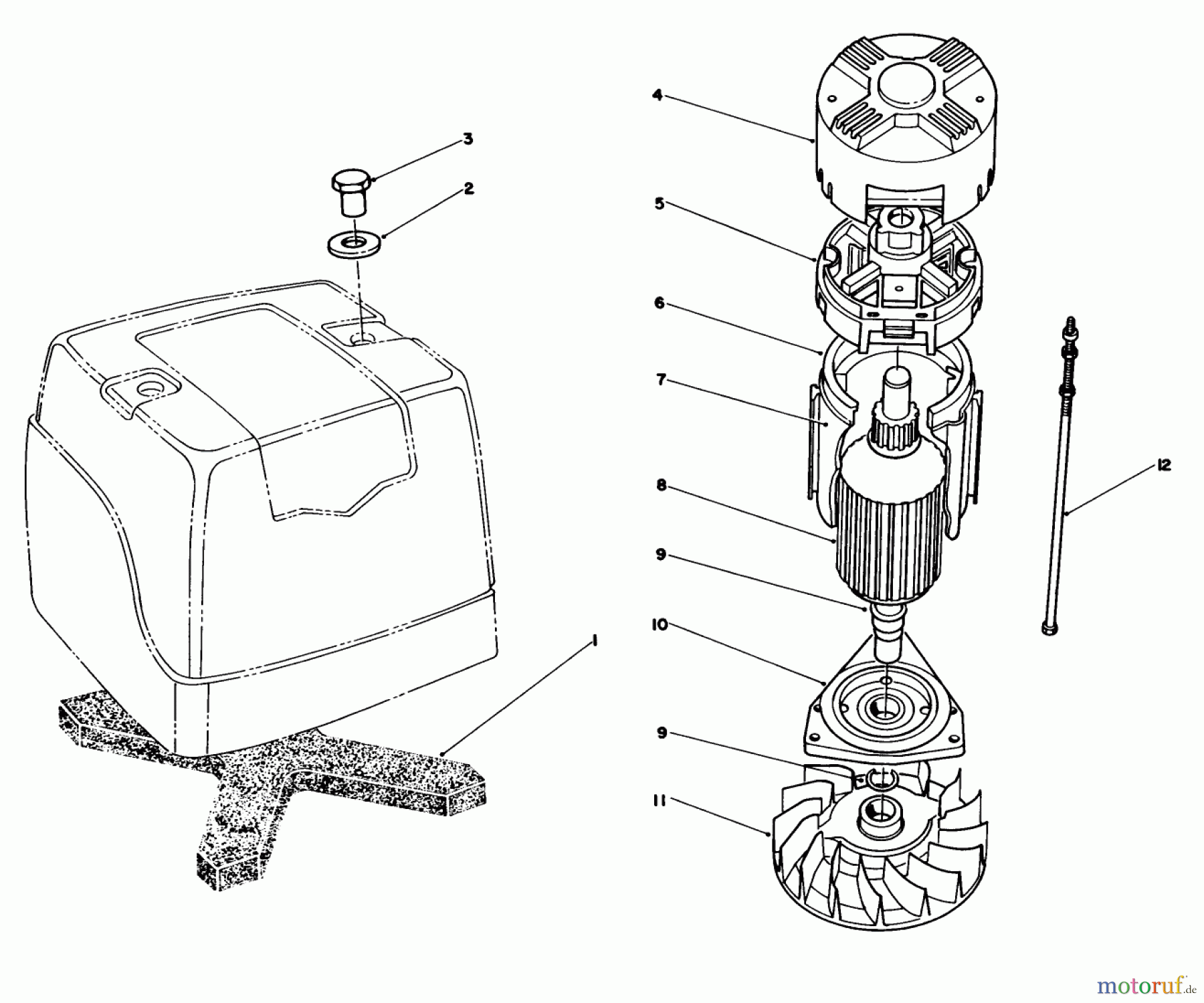 3
2
1
4
5
6
7
8
9
10
9
11
12
motoruf.de