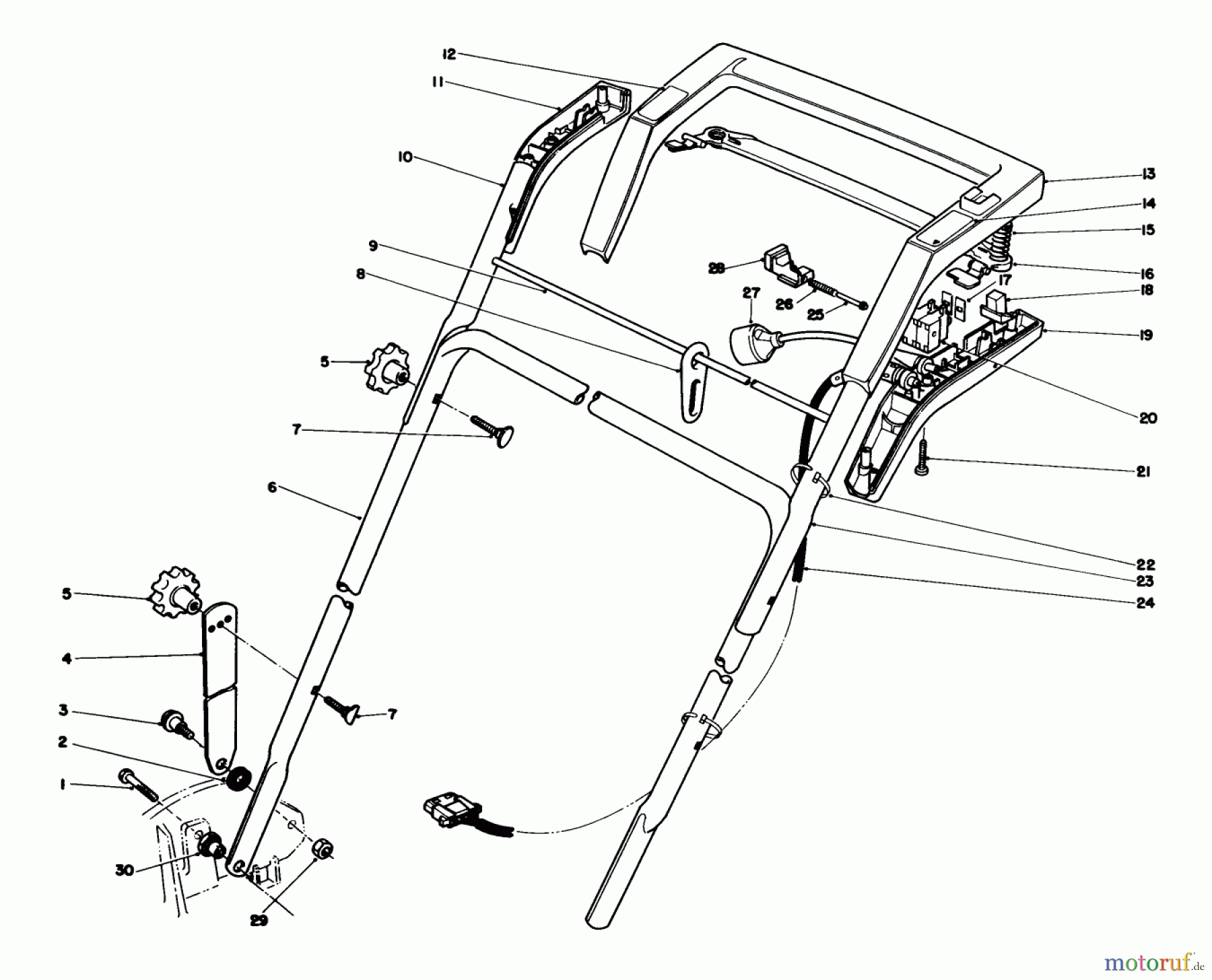 12
11
10
9
8
5
7
6
5
4
3
2
1
30
29
7
28
27
26
25
13
14
15
16
17
18
19
20
21
22
23
24
motoruf.de