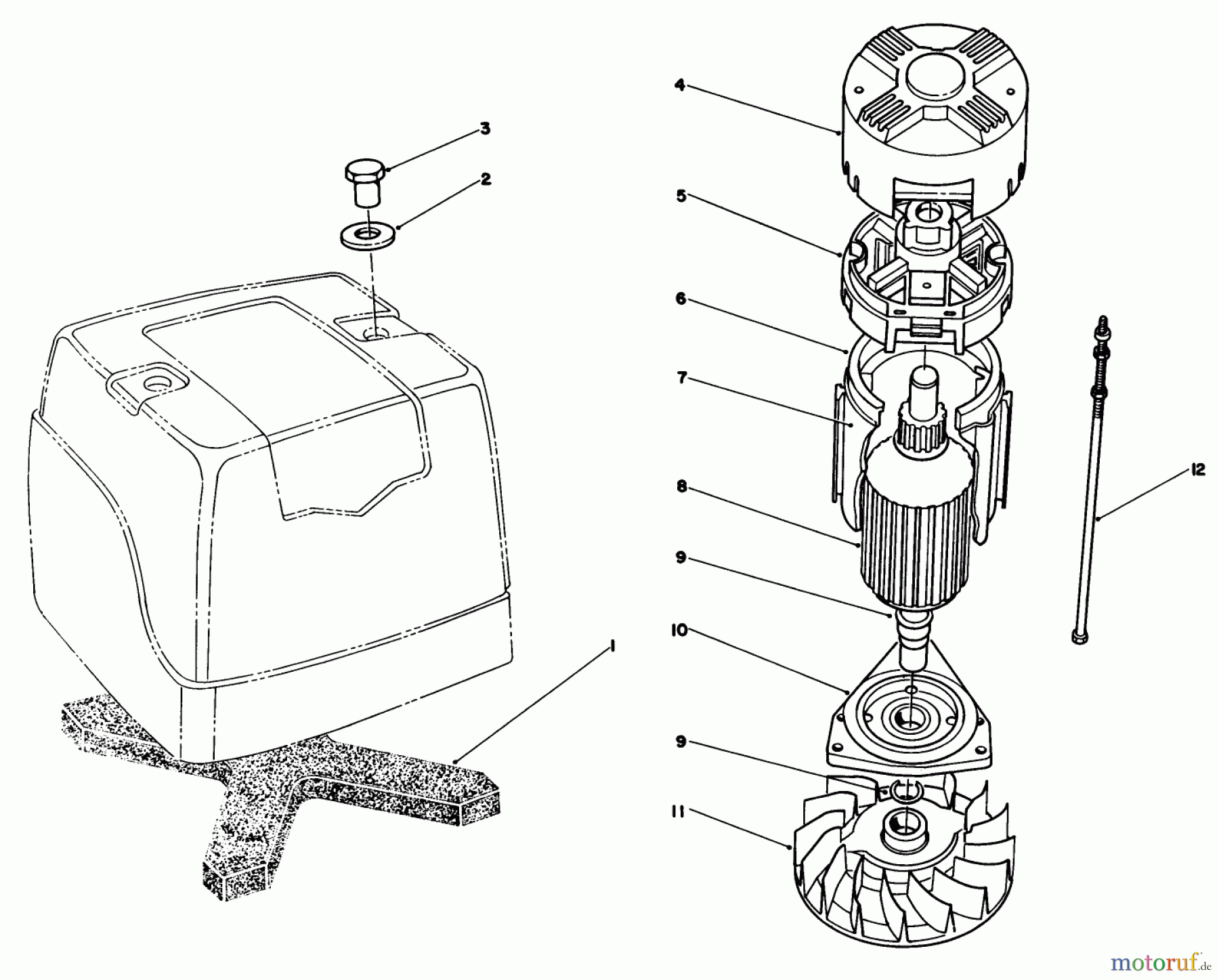 3
2
1
4
5
6
7
8
9
10
9
11
12
motoruf.de