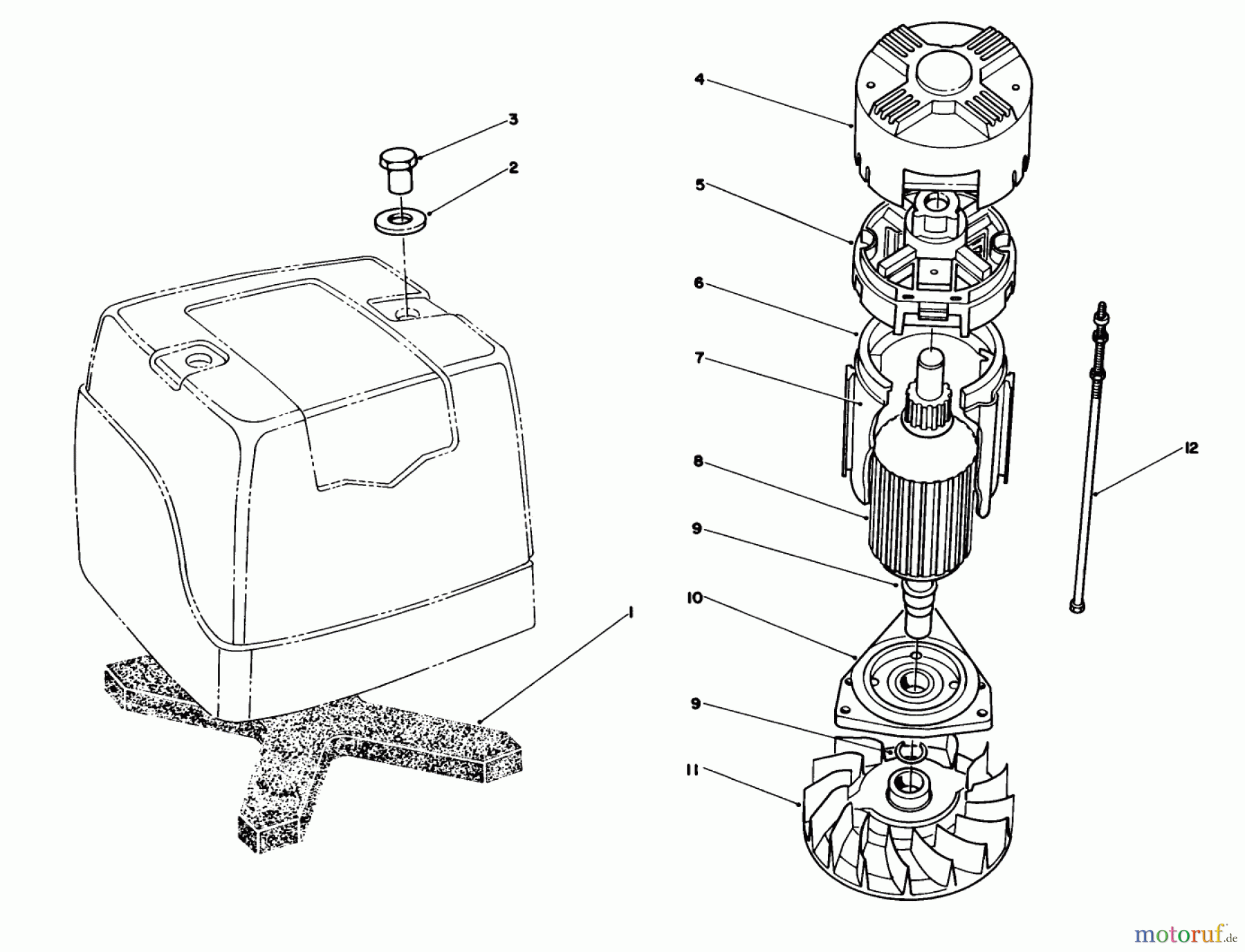 3
2
1
4
5
6
7
8
9
10
9
11
12
motoruf.de