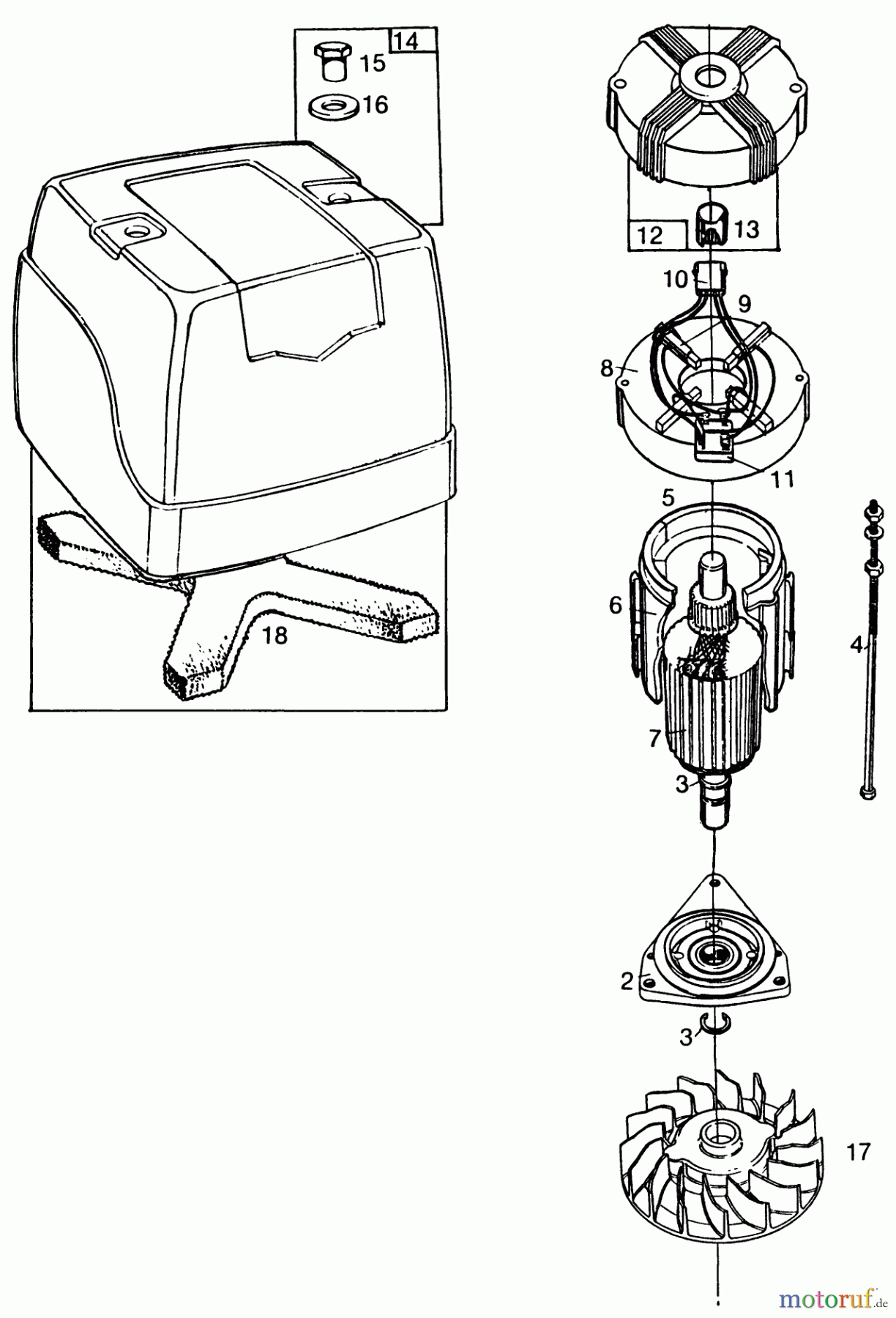 14
15
16
18
12
13
10
9
8
11
5
6
4
7
3
2
3
17
motoruf.de