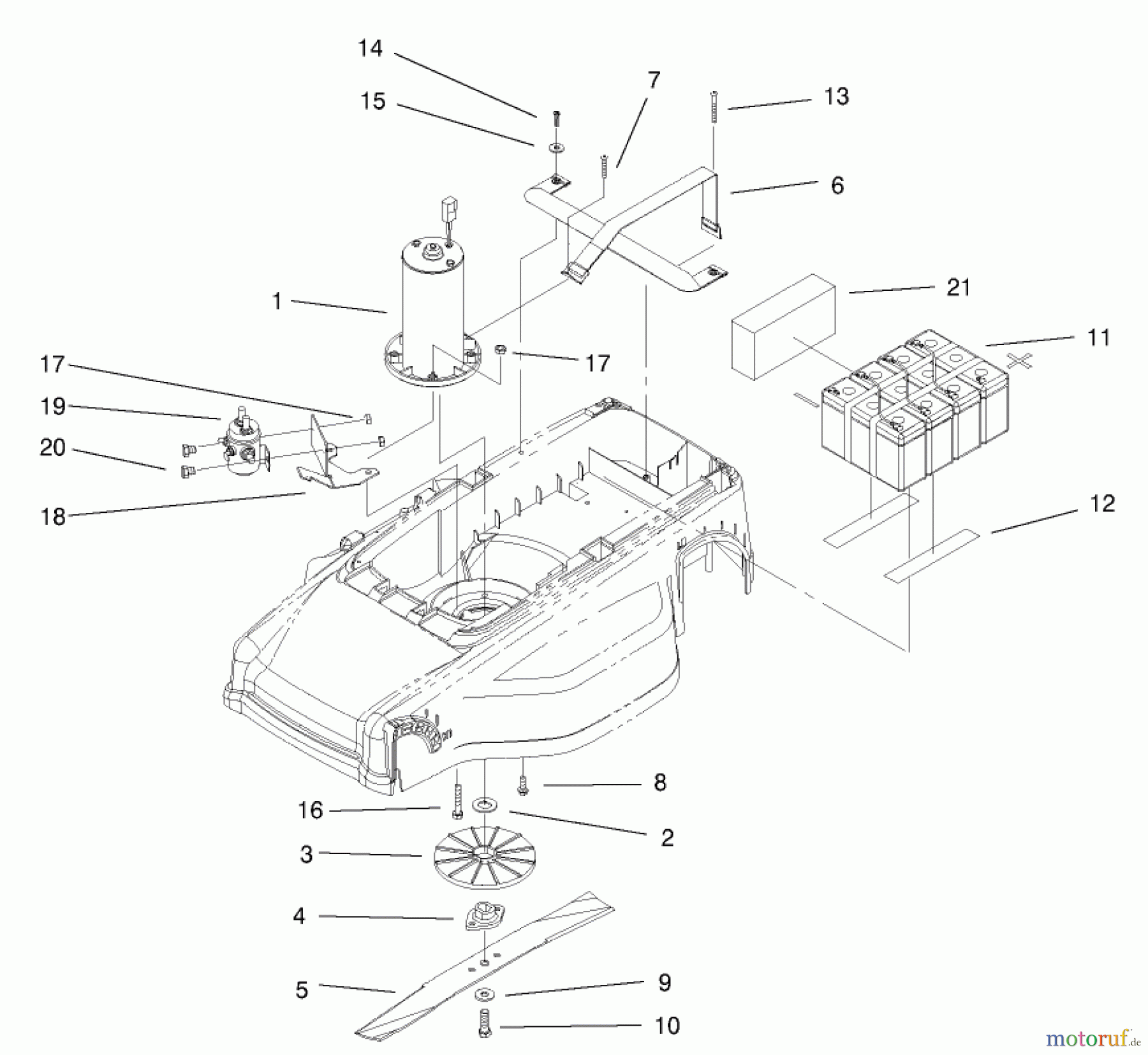 14
15
7
13
6
1
21
11
17
17
19
20
18
12
8
16
2
3
4
5
9
10
motoruf.de