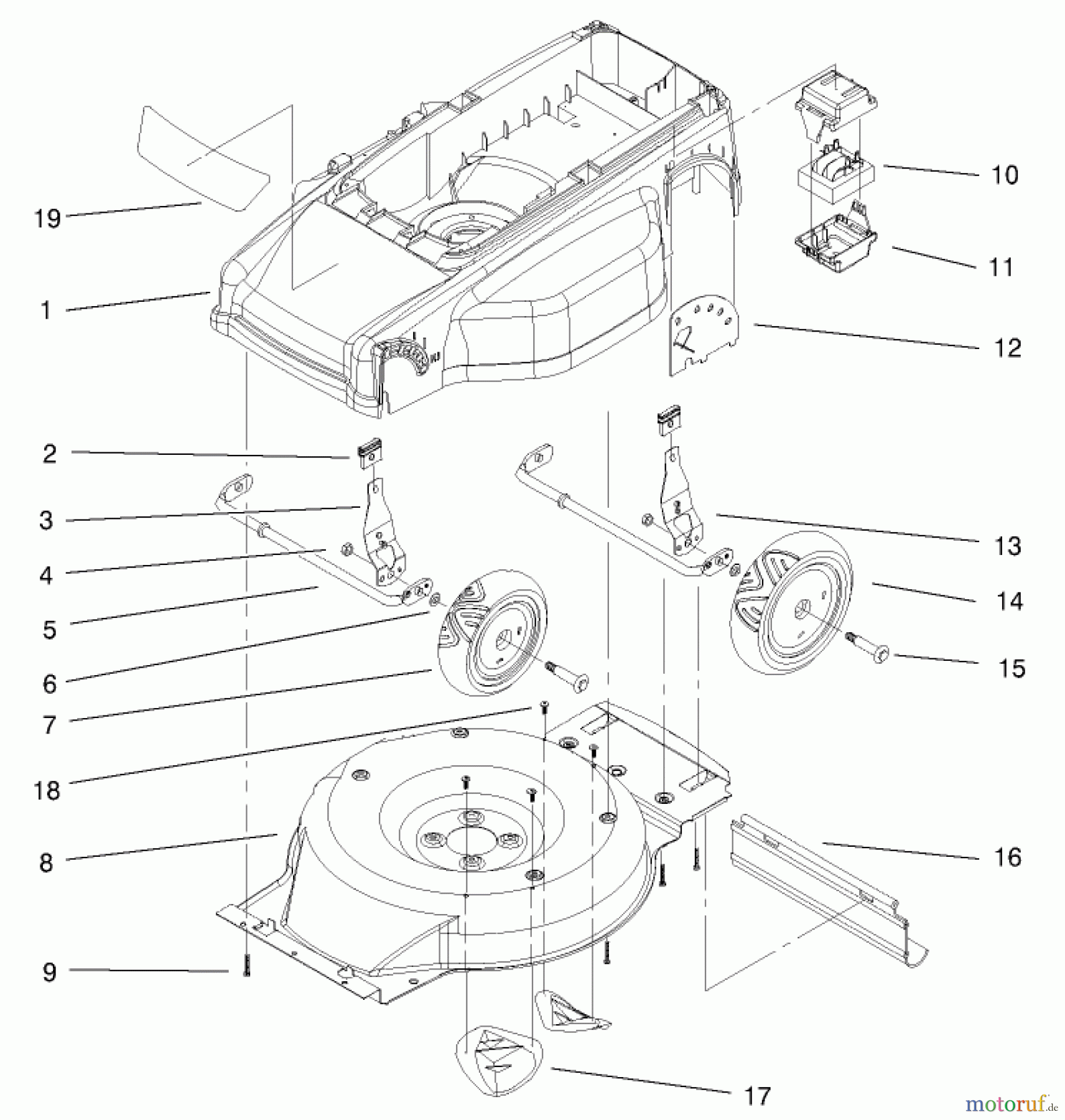 19
1
2
3
4
5
6
7
18
8
9
10
11
12
13
14
15
16
17
motoruf.de