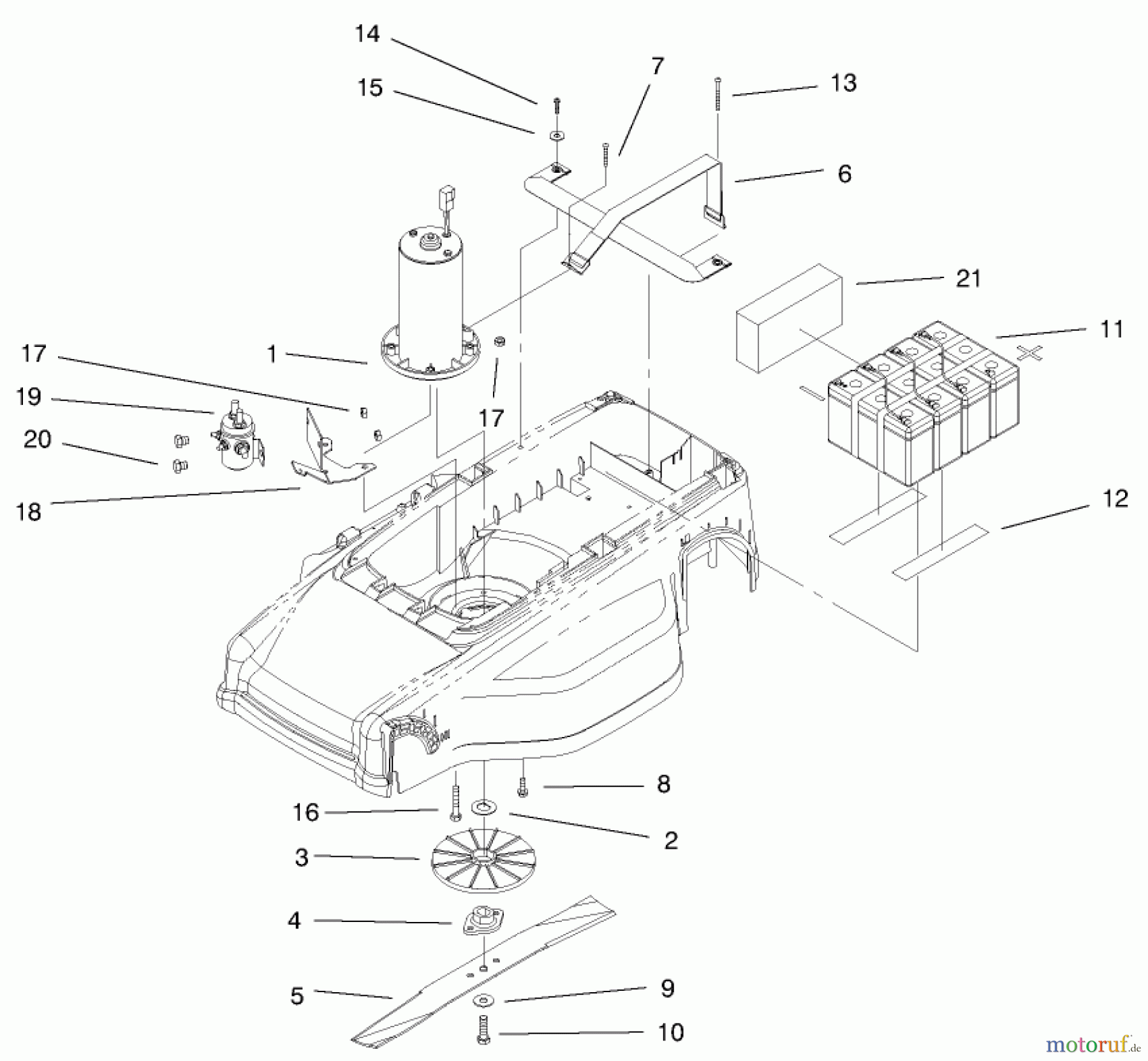 14
15
7
13
6
21
11
17
1
19
17
20
18
12
8
16
2
3
4
5
9
10
motoruf.de