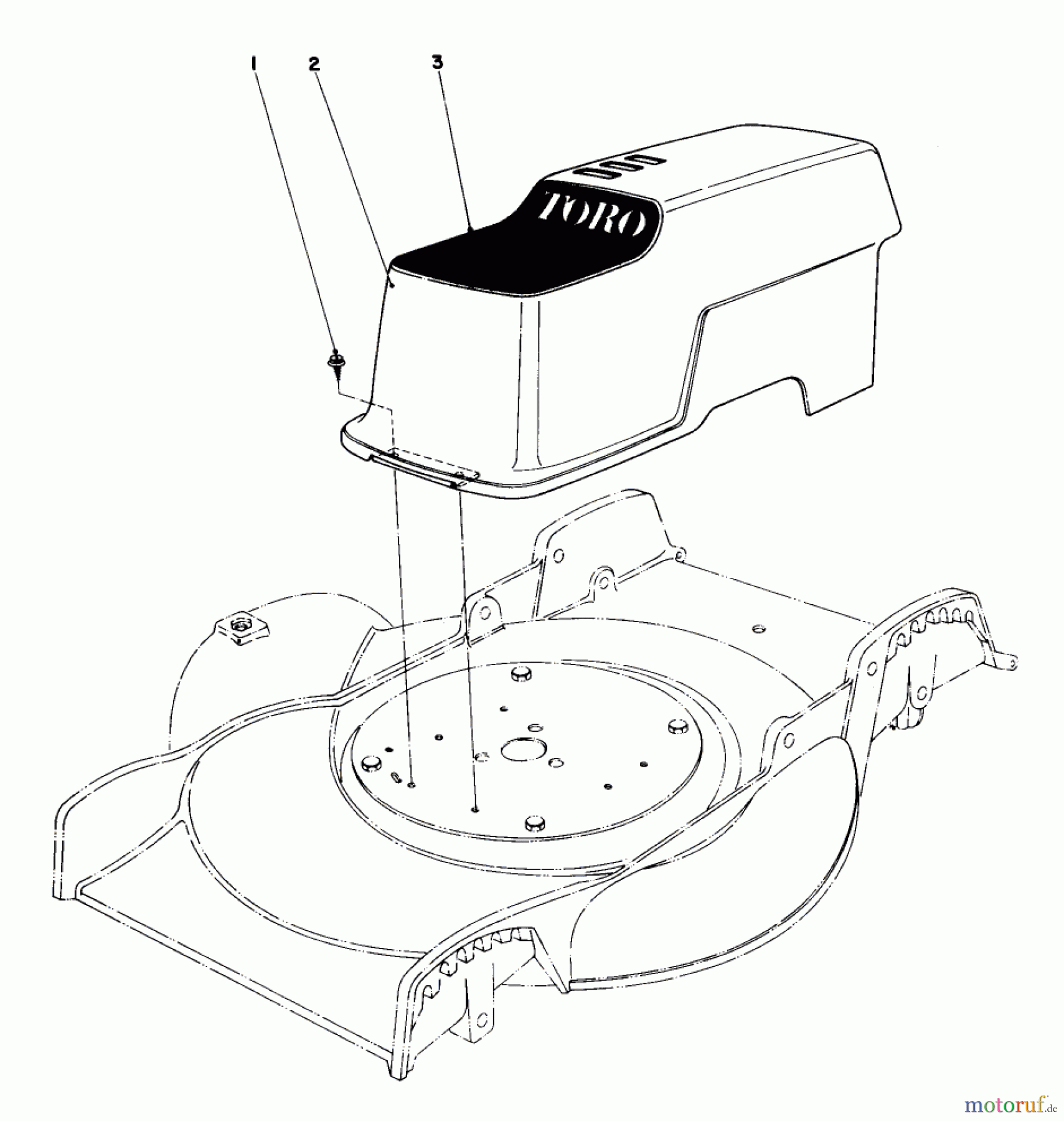 1
2
3
TORO
motoruf.de