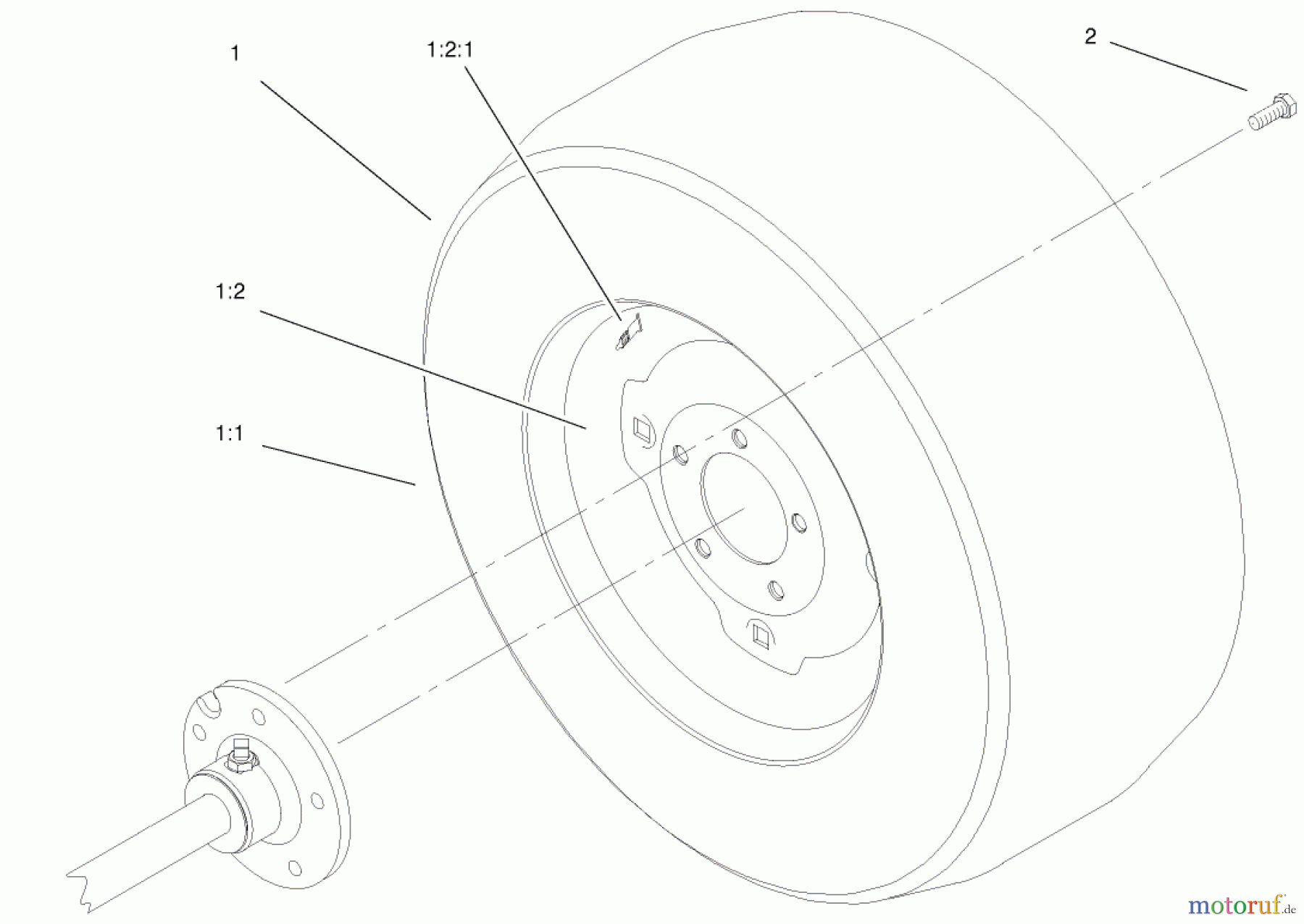 1

1:2:1

2

1:2

1:1

motoruf.de