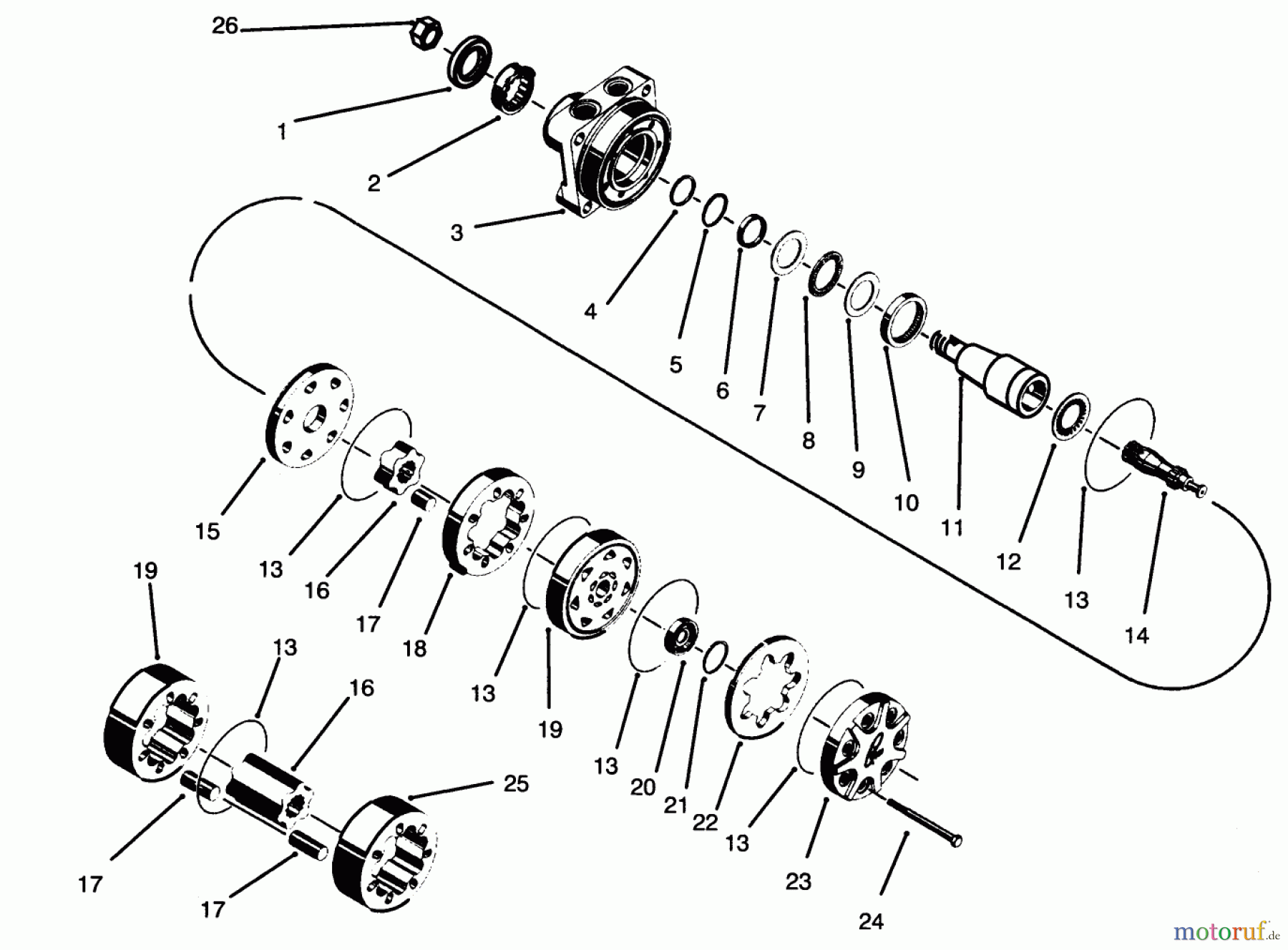 26
1
2
3
4
5
6
7
8
9
10
11
12
13
14
15
13
16
17
18
13
19
13
20
21
22
13
23
24
19
13
16
25
17
17
motoruf.de