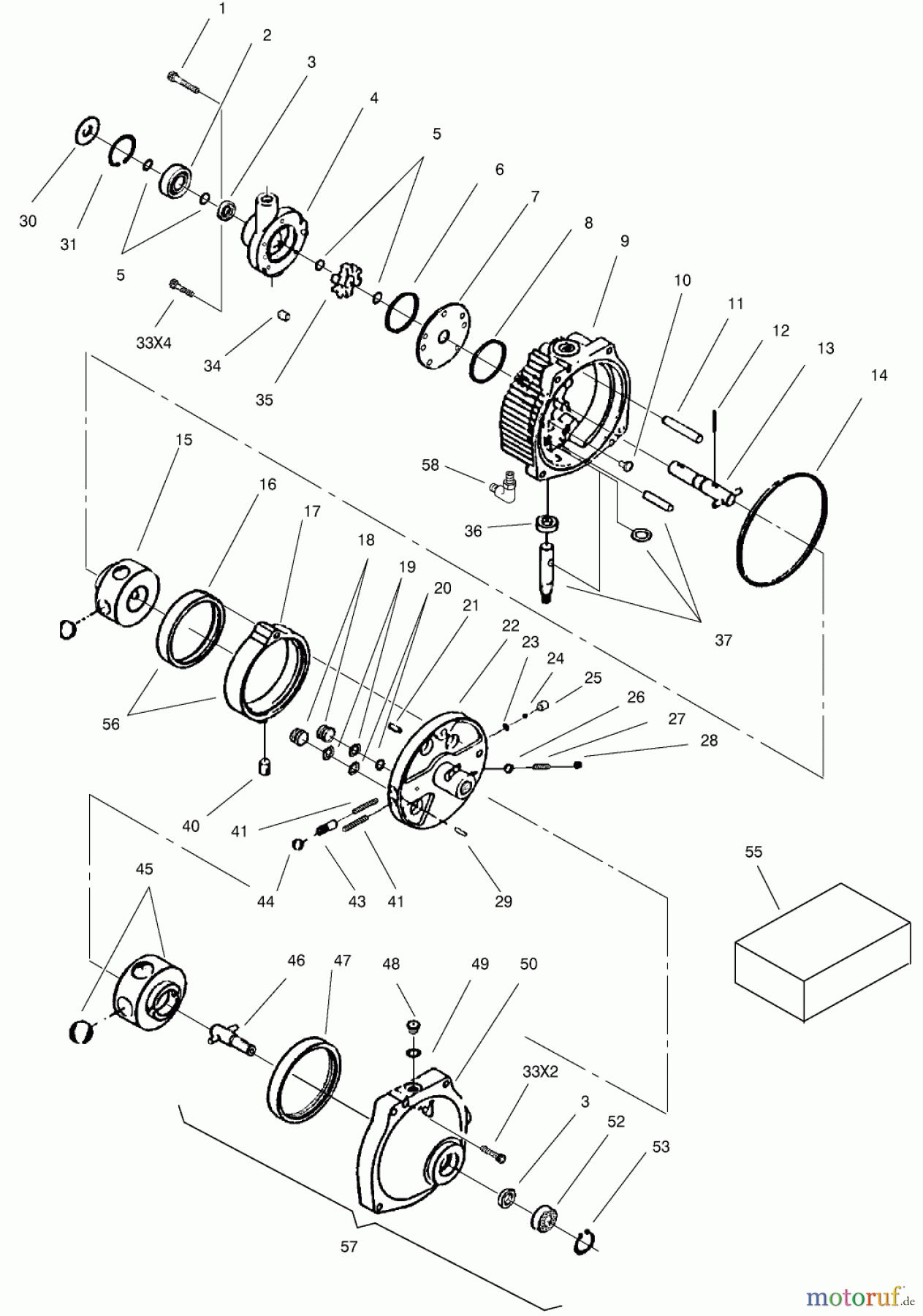 1
2
3
4
5
6
7
8
9
10
11
12
13
14
30
31
5
33X4
34
35
58
36
37
15
16
17
18
19
20
21
22
23
24
25
26
27
28
56
40
41
44
43
41
29
55
45
46
47
48
49
50
33X2
3
52
53
57
motoruf.de