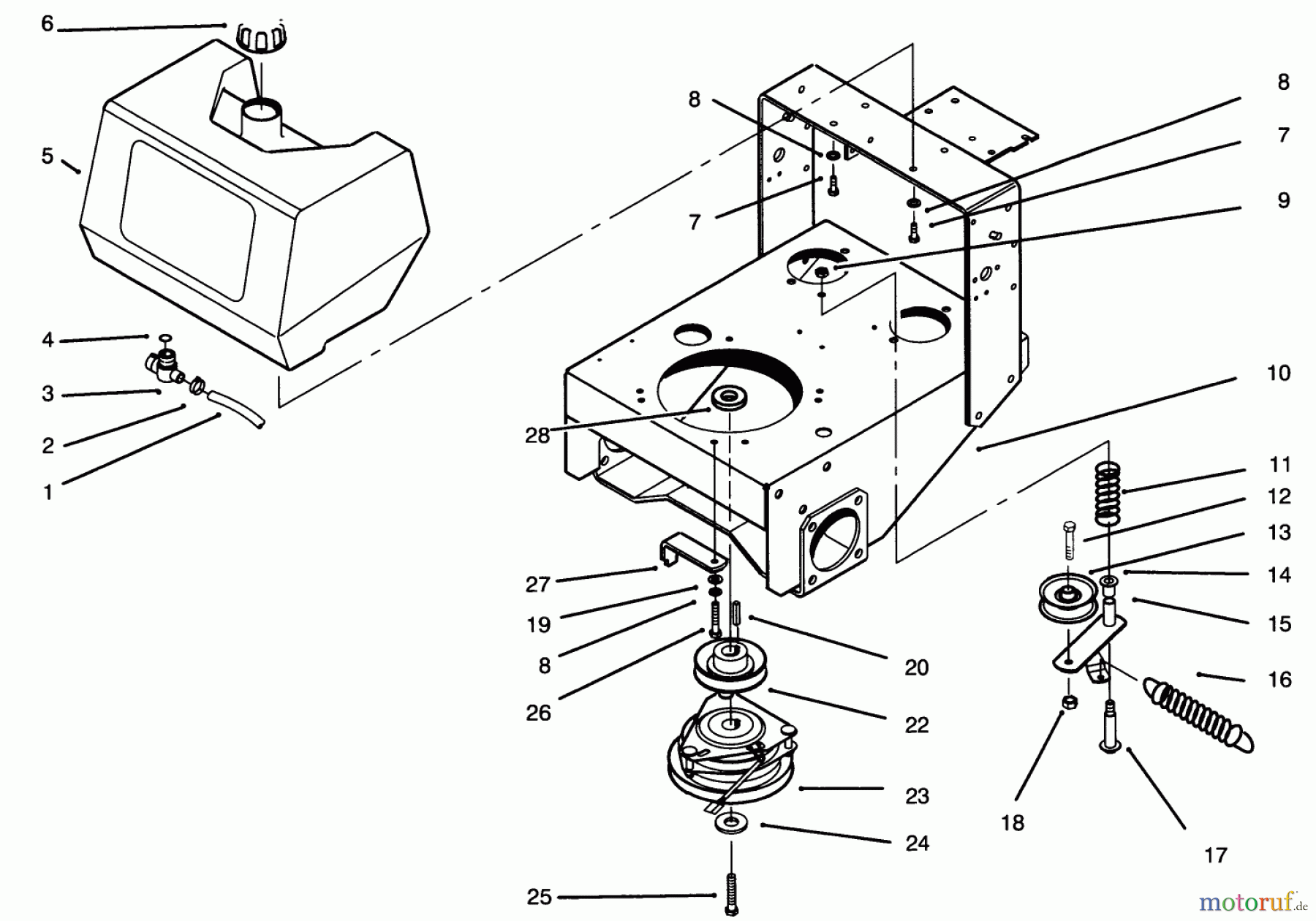 6
5
4
3
2
1
8
7
8
7
9
10
28
11
12
13
14
15
16
27
19
8
26
20
22
23
24
25
18
17
motoruf.de