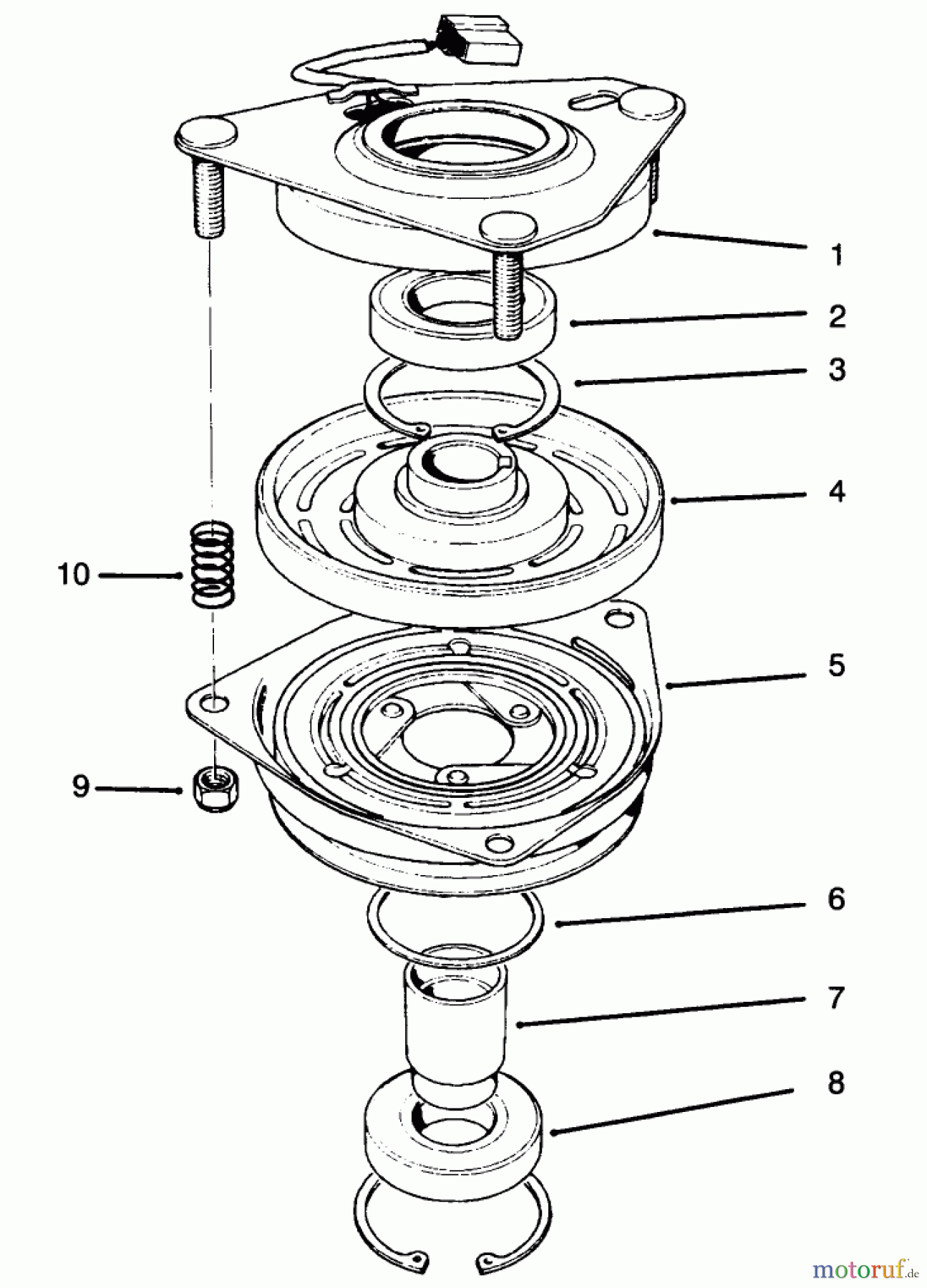 1
2
3
4
10
5
9
6
7
8
motoruf.de