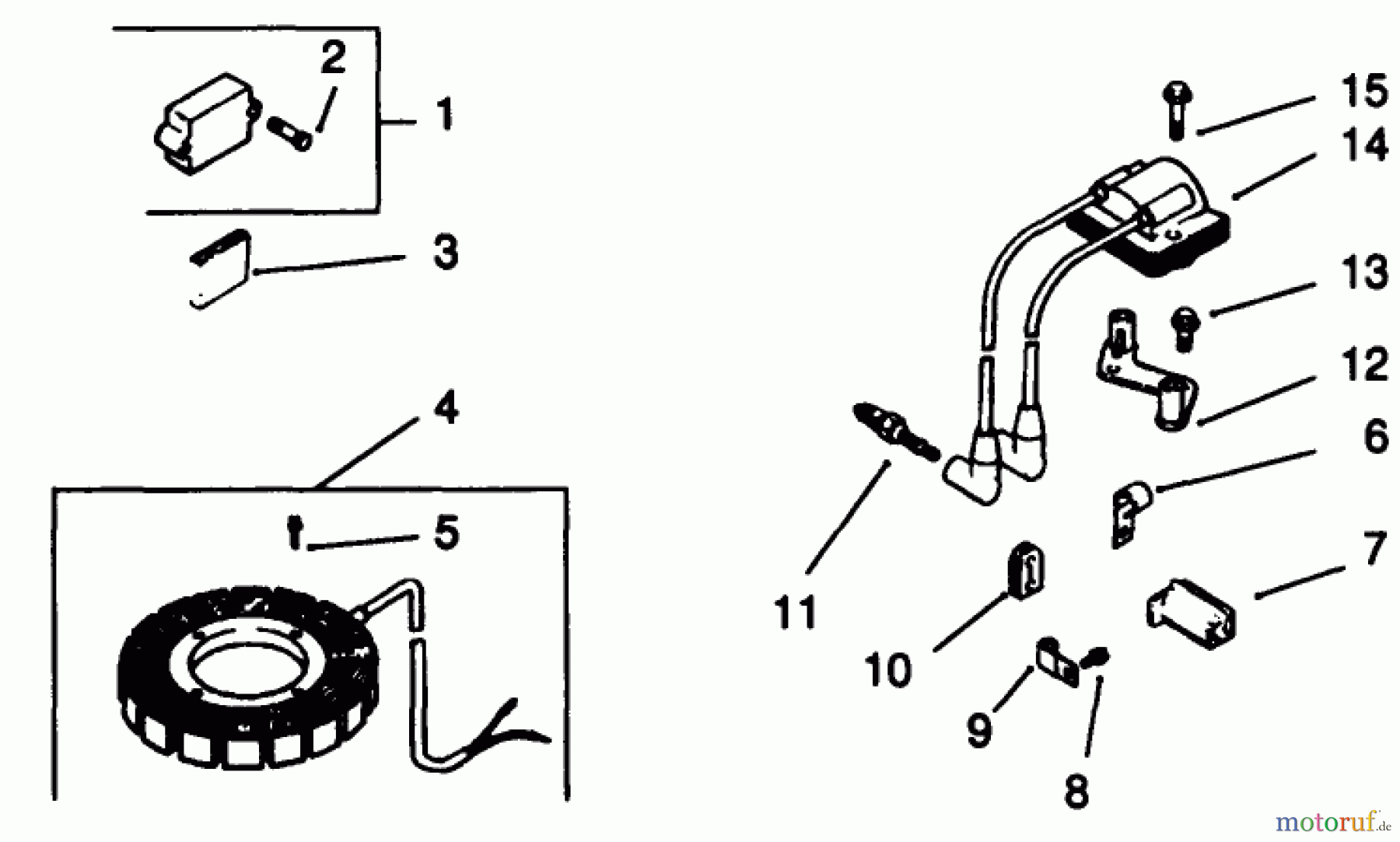 2
1
3
4
5
15
14
13
12
6
7
11
10
9
8
motoruf.de