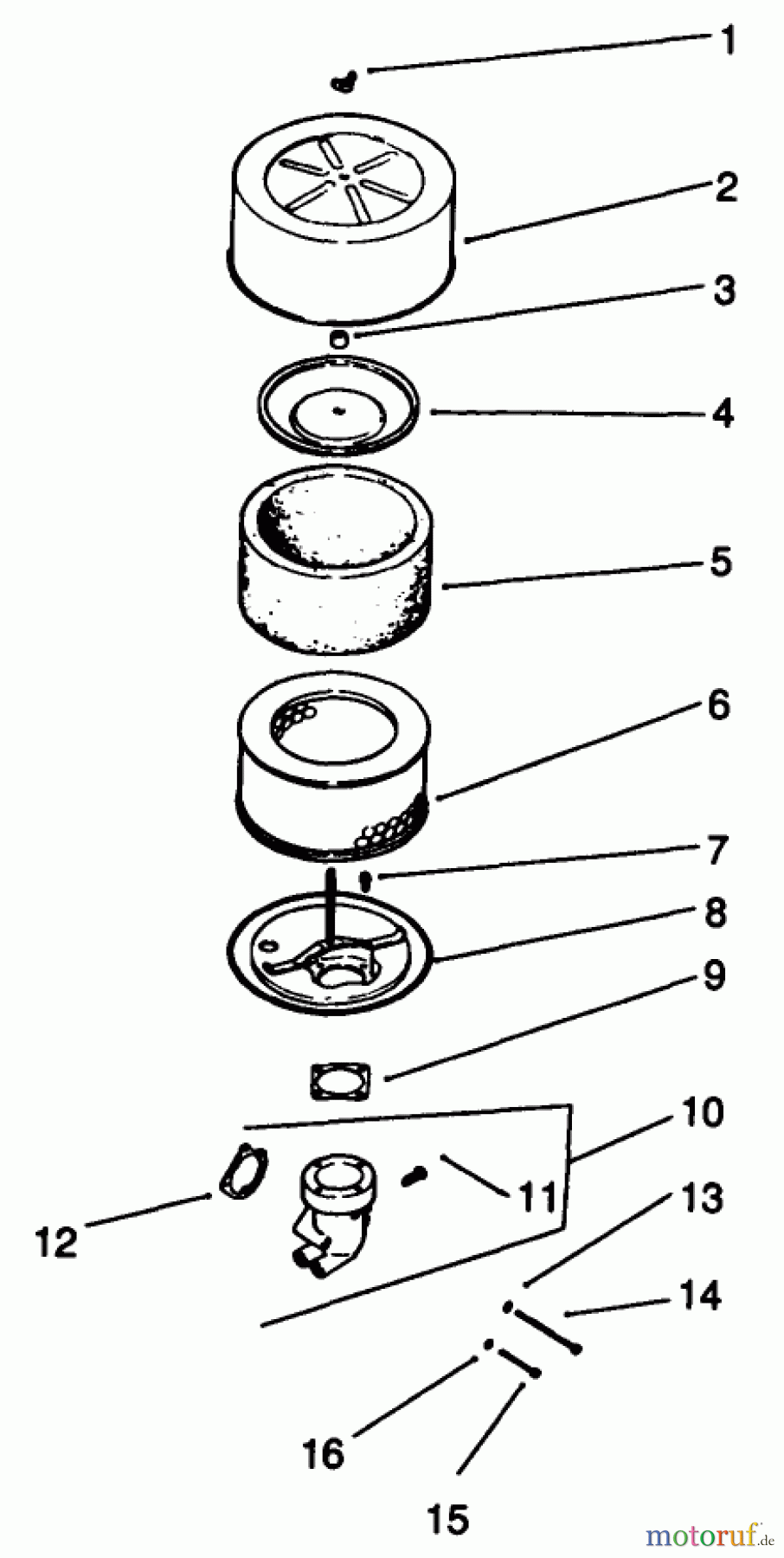 1
2
3
4
5
6
7
8
9
10
11
12
13
14
16
15
motoruf.de