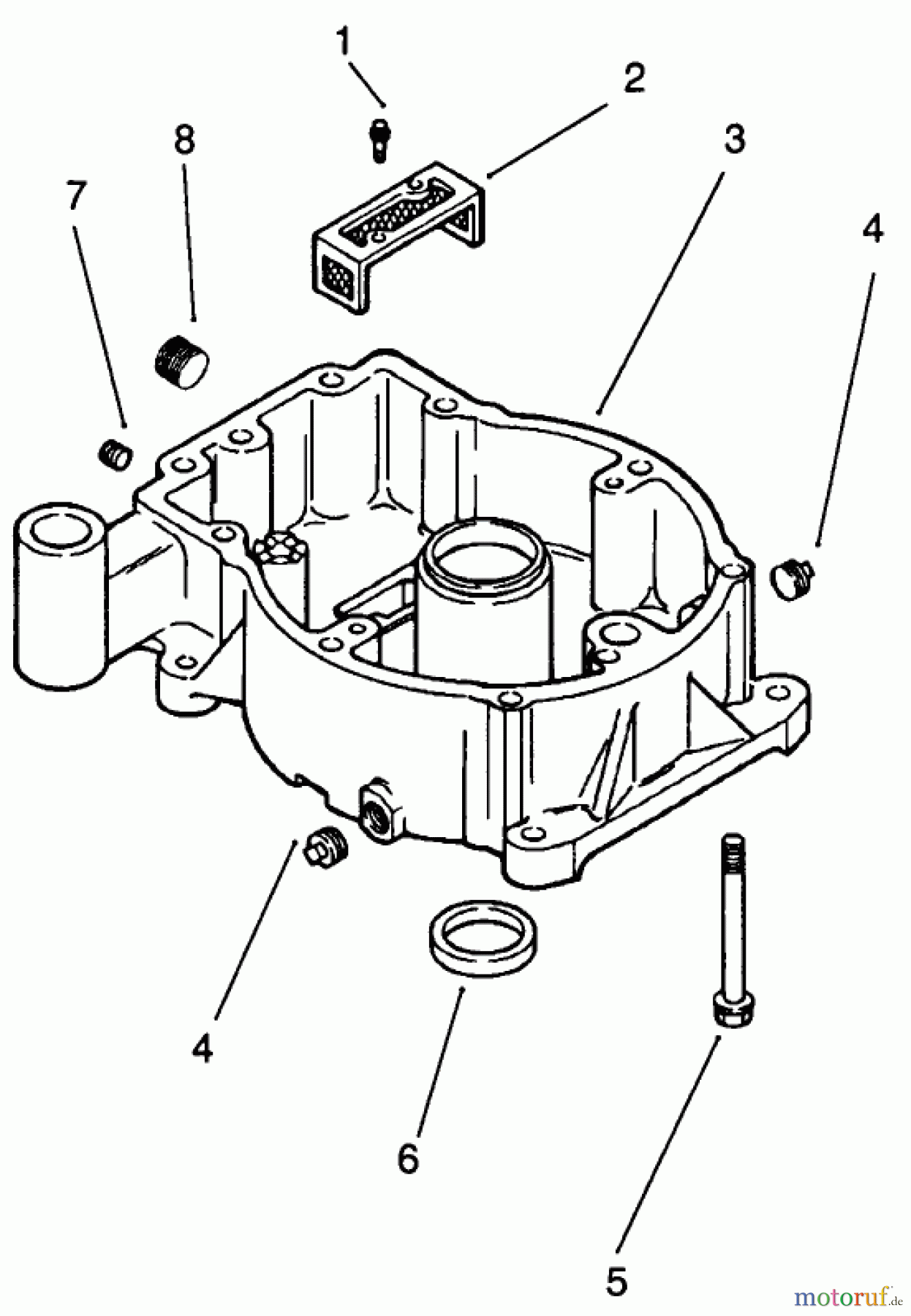 1
2
8
3
7
4
4
6
5
motoruf.de