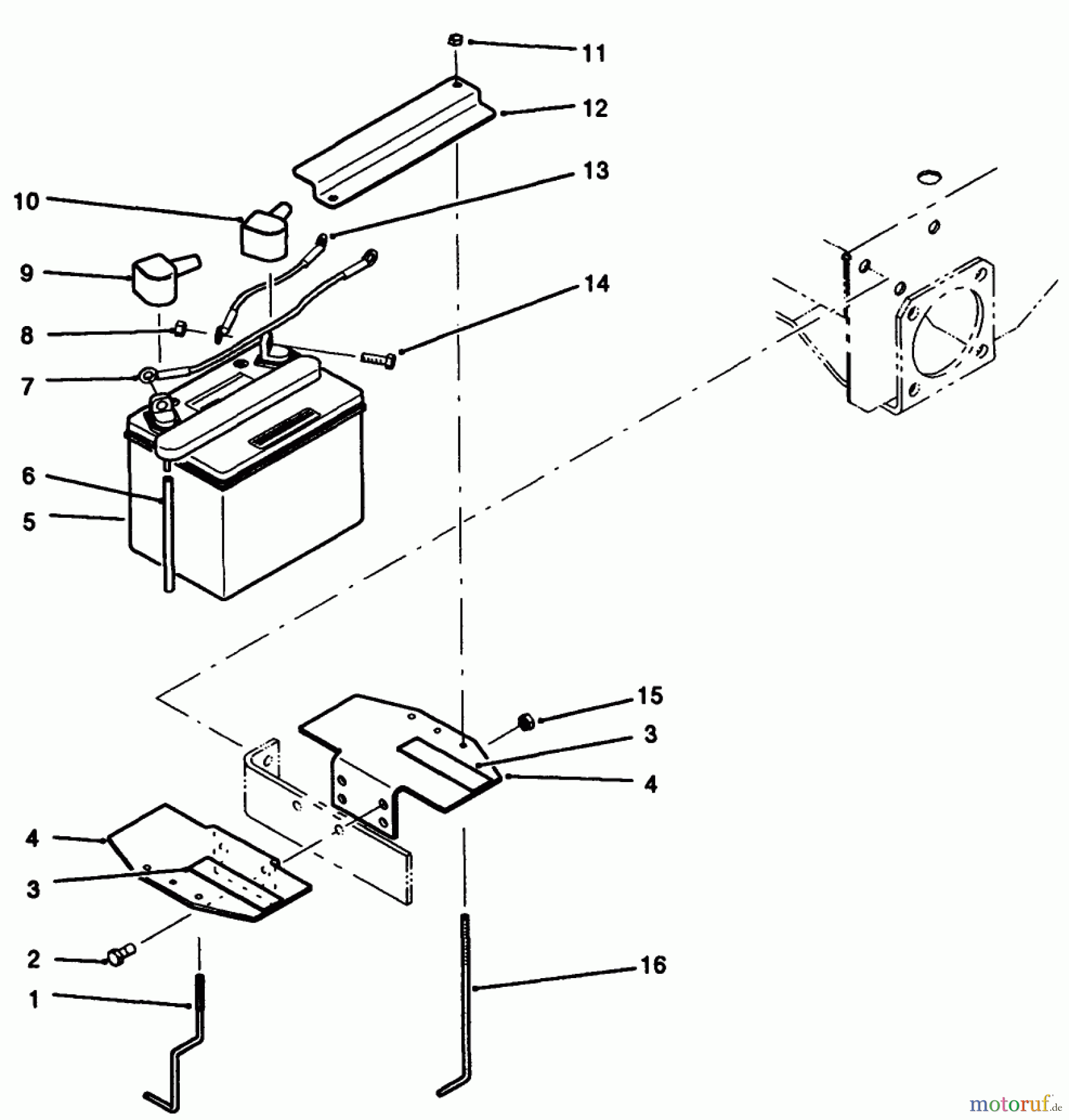 11
12
13
10
9
14
8
7
6
5
15
3
4
4
3
2
1
16
motoruf.de