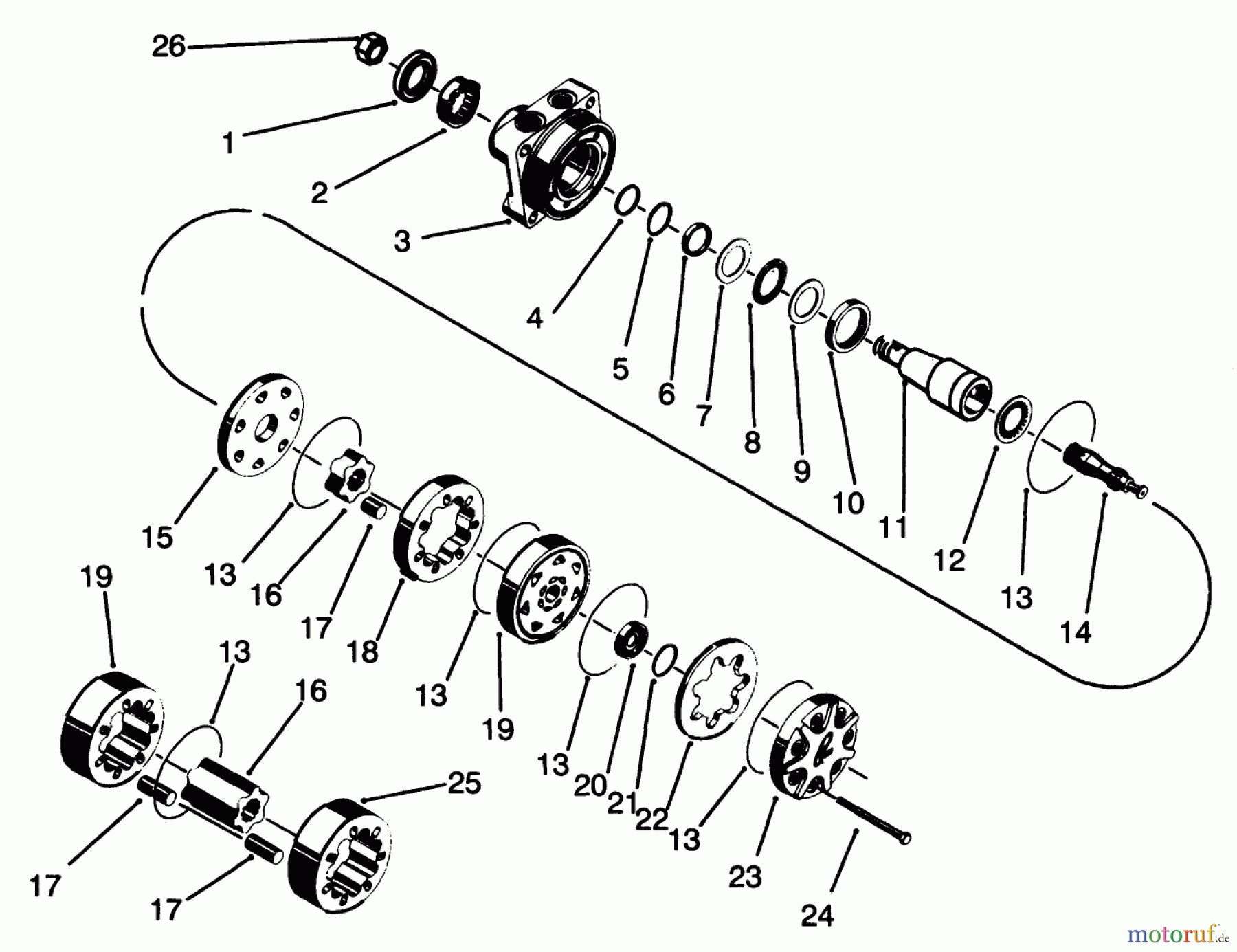 26
1
2
3
4
5
6
7
8
9
10
11
12
13
14
15
13
16
17
18
13
19
13
20
21
22
13
23
24
19
13
16
25
17
17
motoruf.de