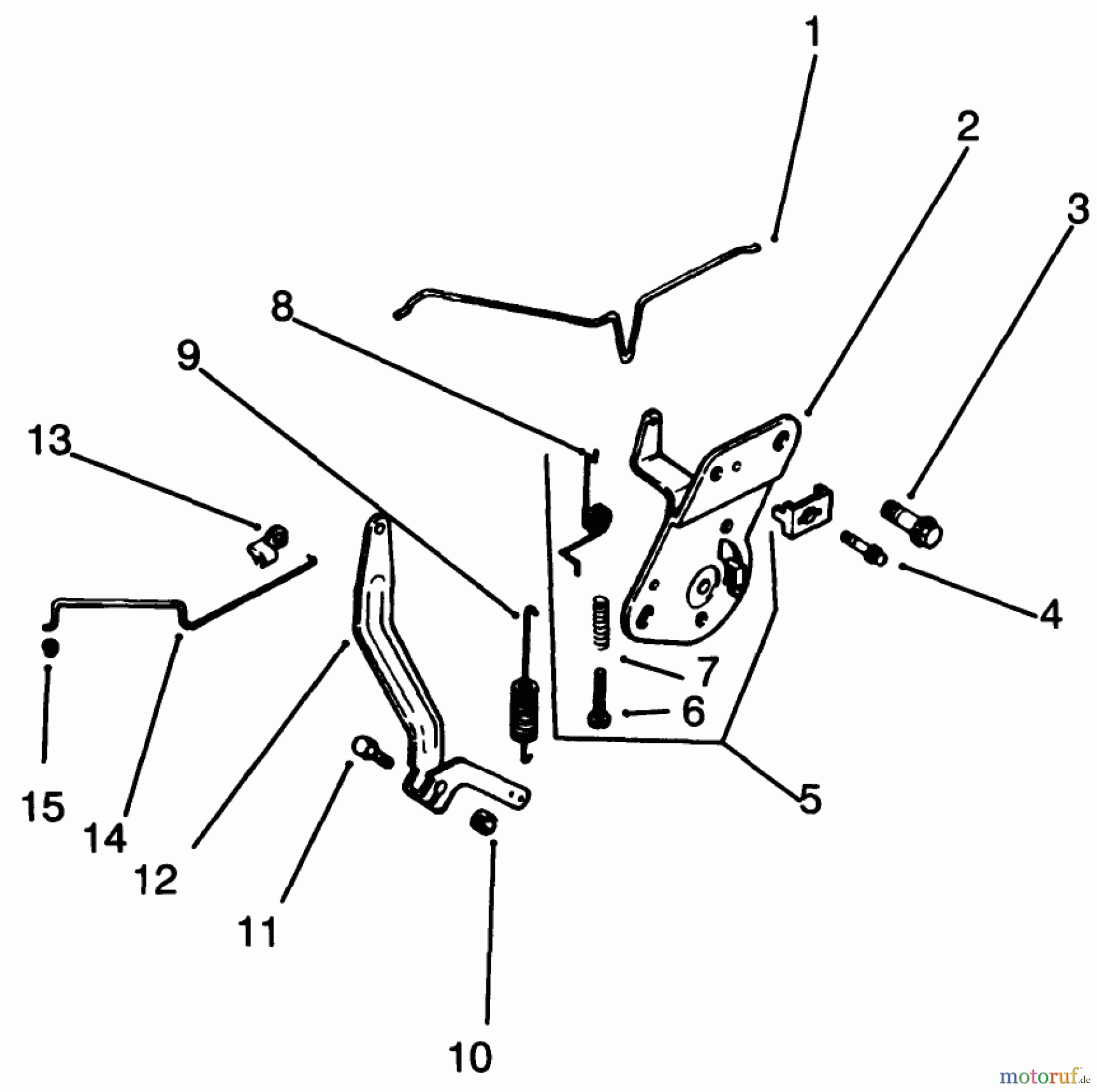 1
2
3
8
9
13
4
7
6
5
15
14
12
11
10
motoruf.de