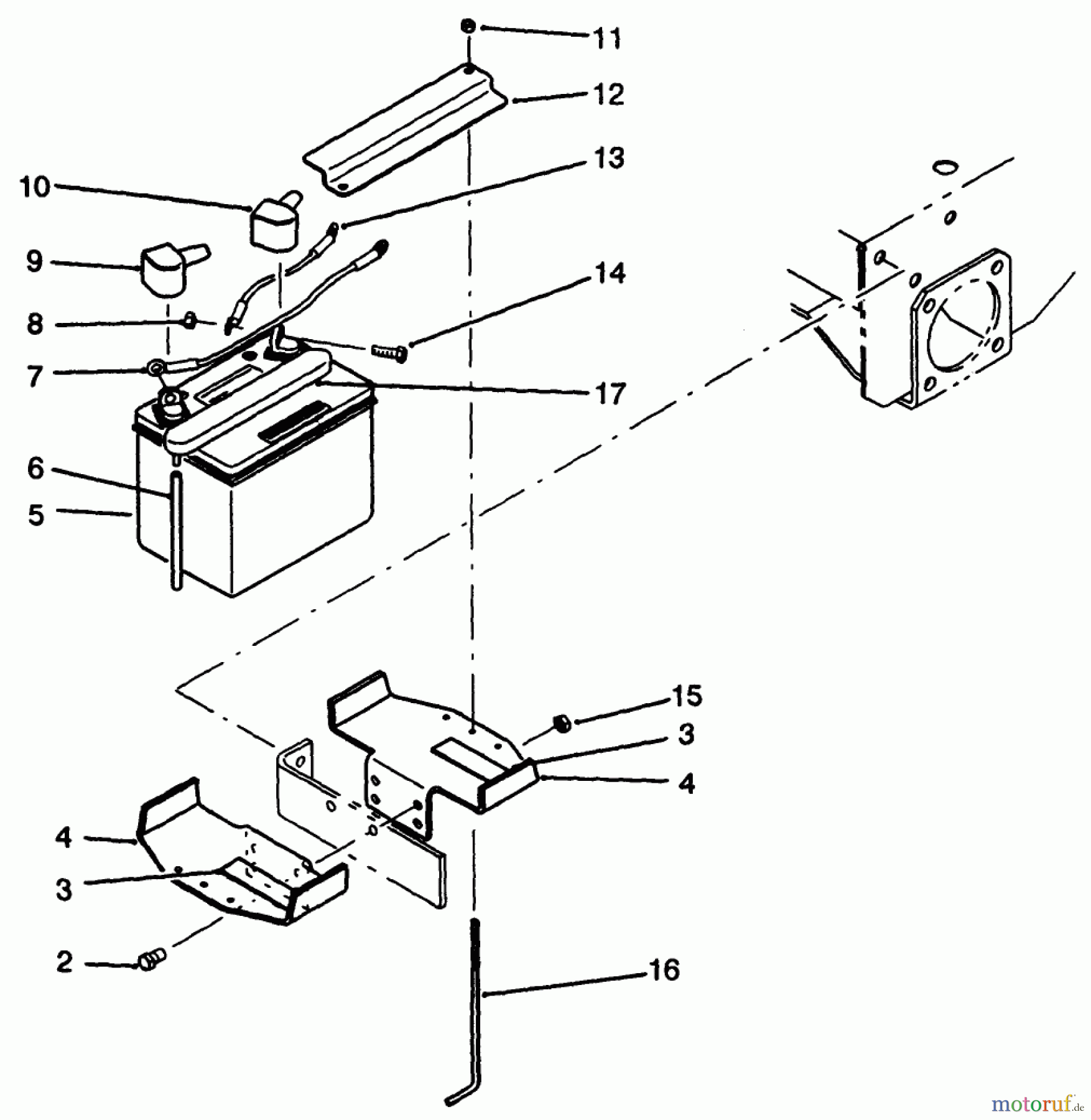 11
12
13
10
9
14
8
7
17
6
5
15
3
4
4
3
2
16
motoruf.de