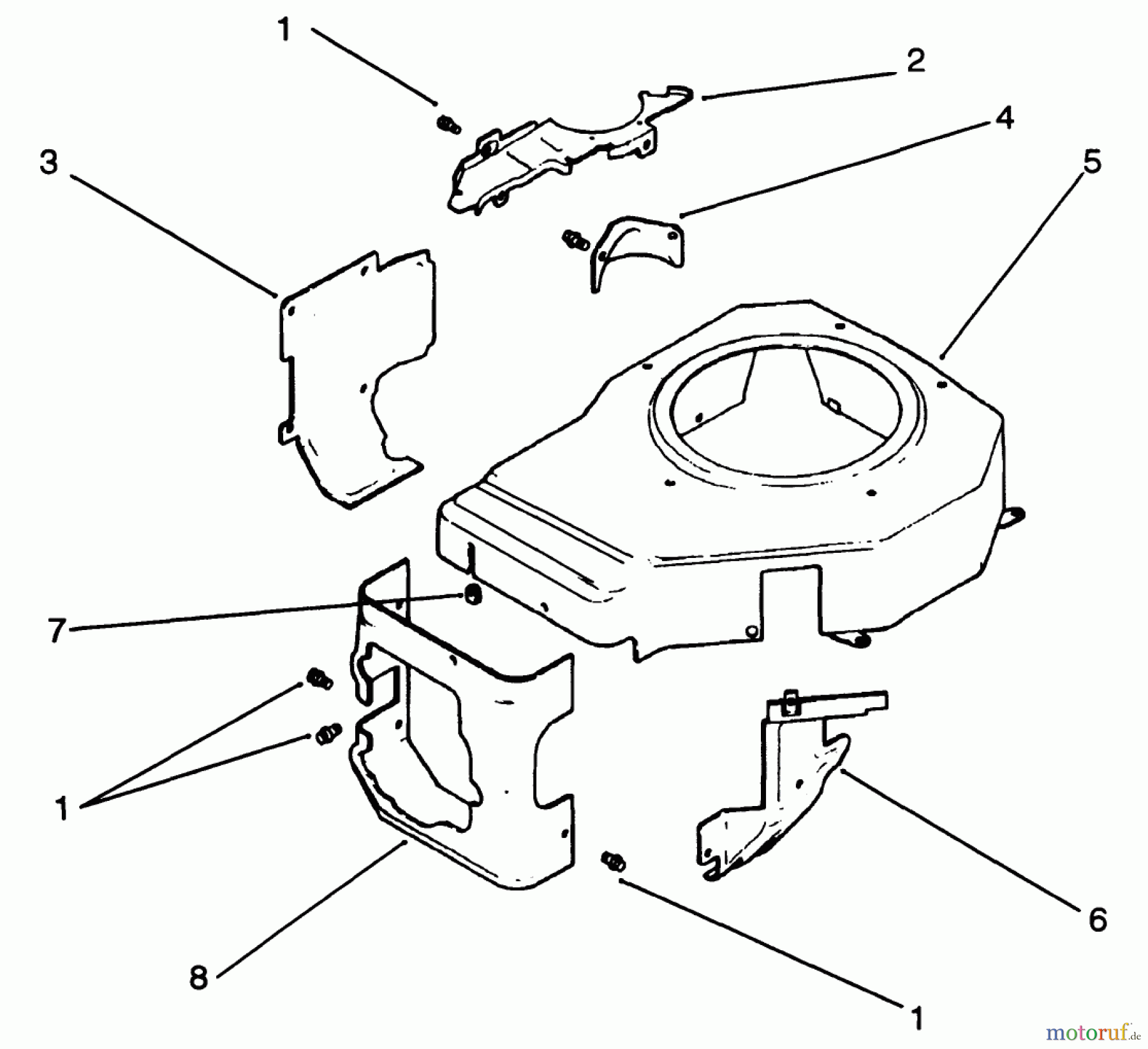 1
2
4
3
5
7
1
6
8
1
motoruf.de