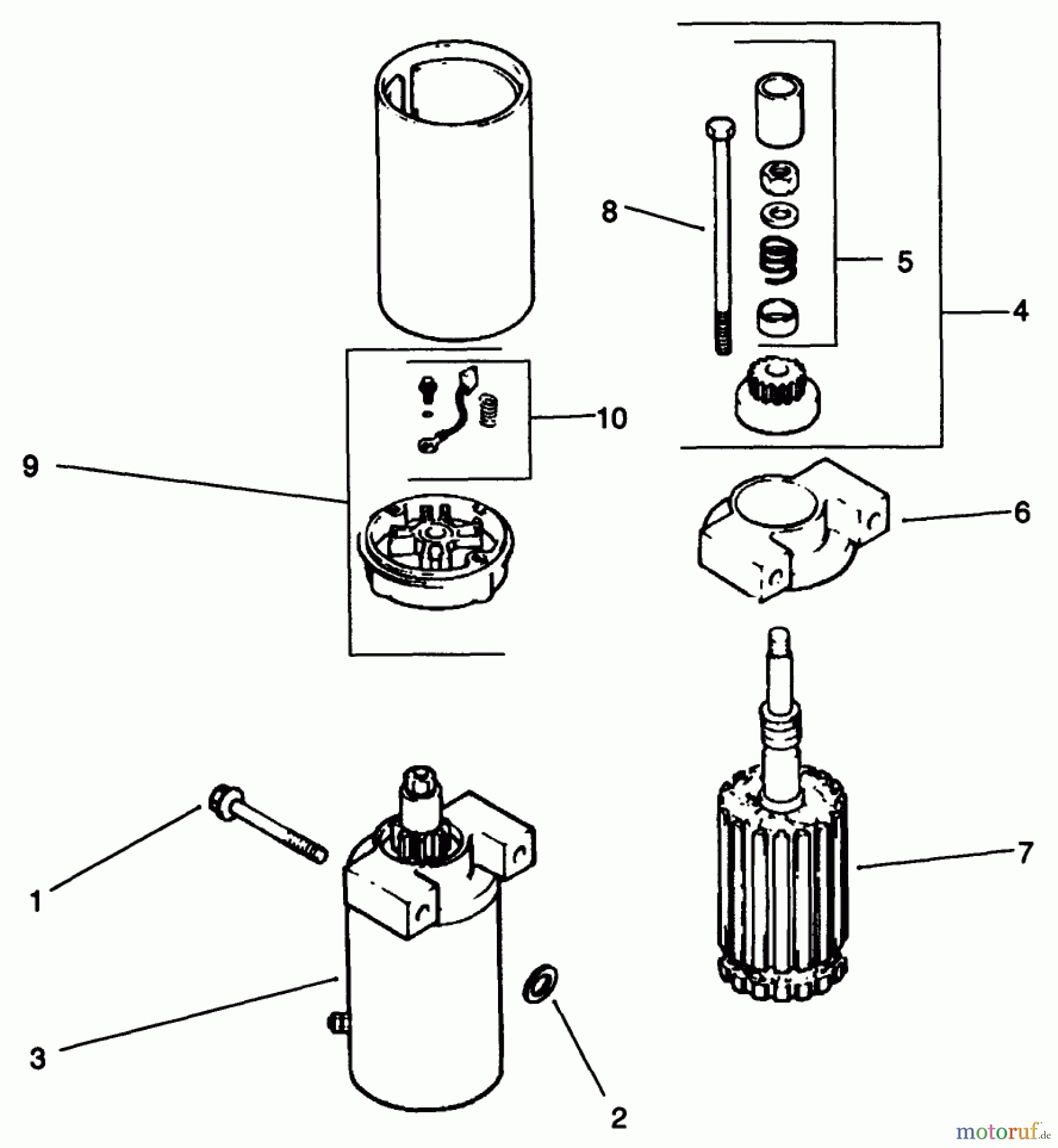 8

5

4

10

9

6

7

1

3

2

motoruf.de