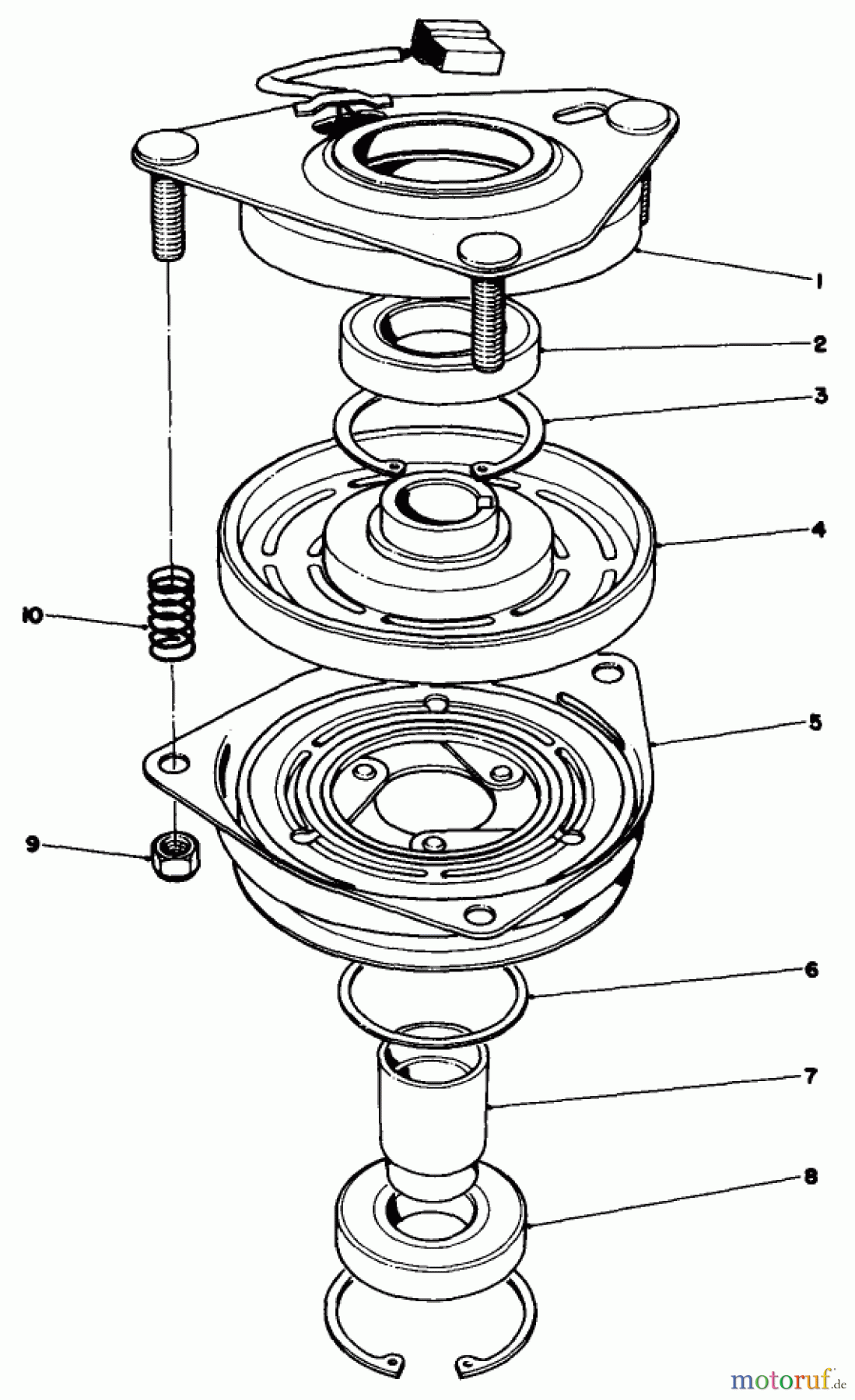 1
2
3
4
10
5
9
6
7
8
motoruf.de