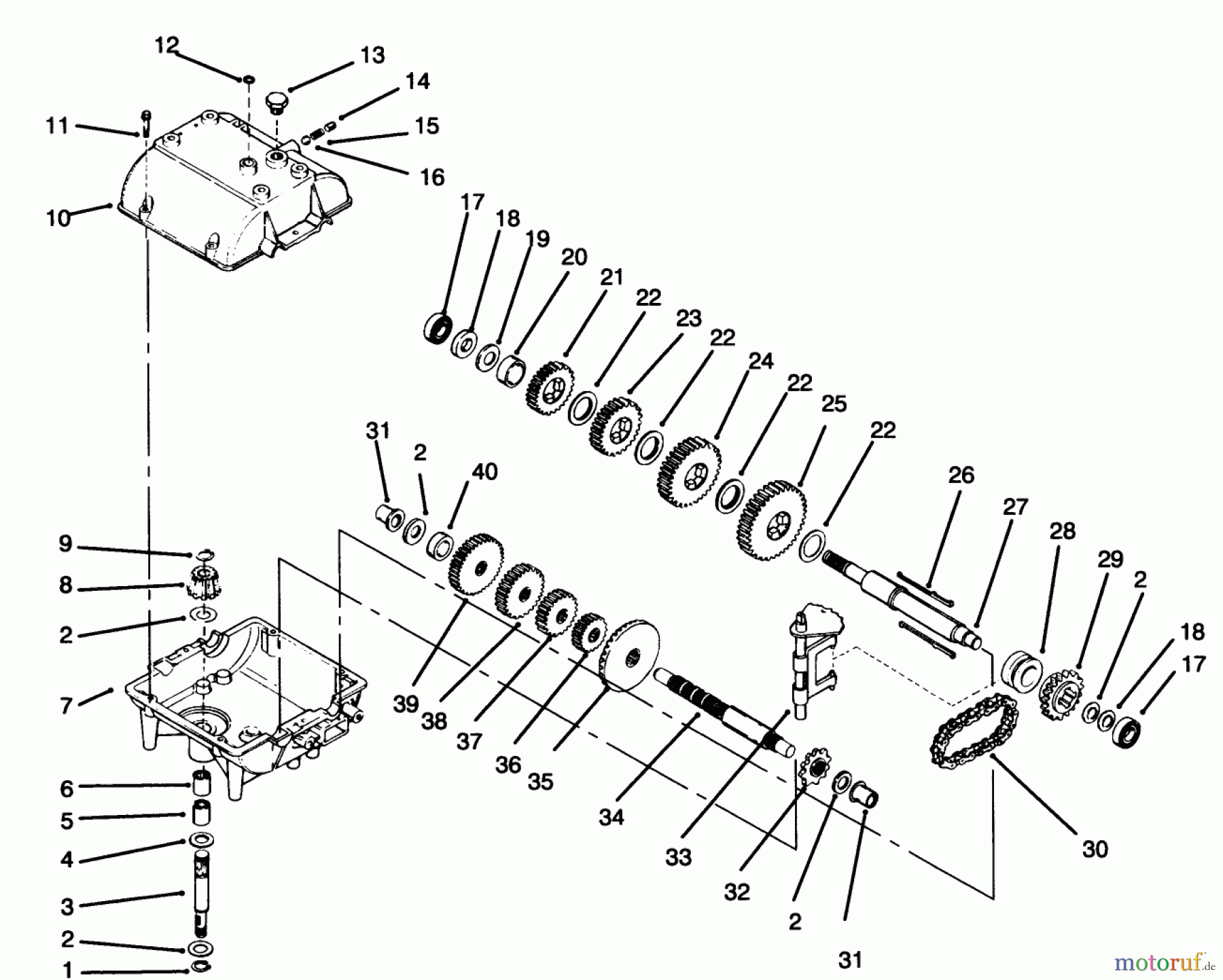 12
13
14
11
15
16
10
17
18
19
20
21
22
23
22
24
22
25
22
31
2
40
26
27
28
29
2
18
17
9
8
2
7
39
38
37
36
35
34
33
32
2
31
30
6
5
4
3
2
1
motoruf.de