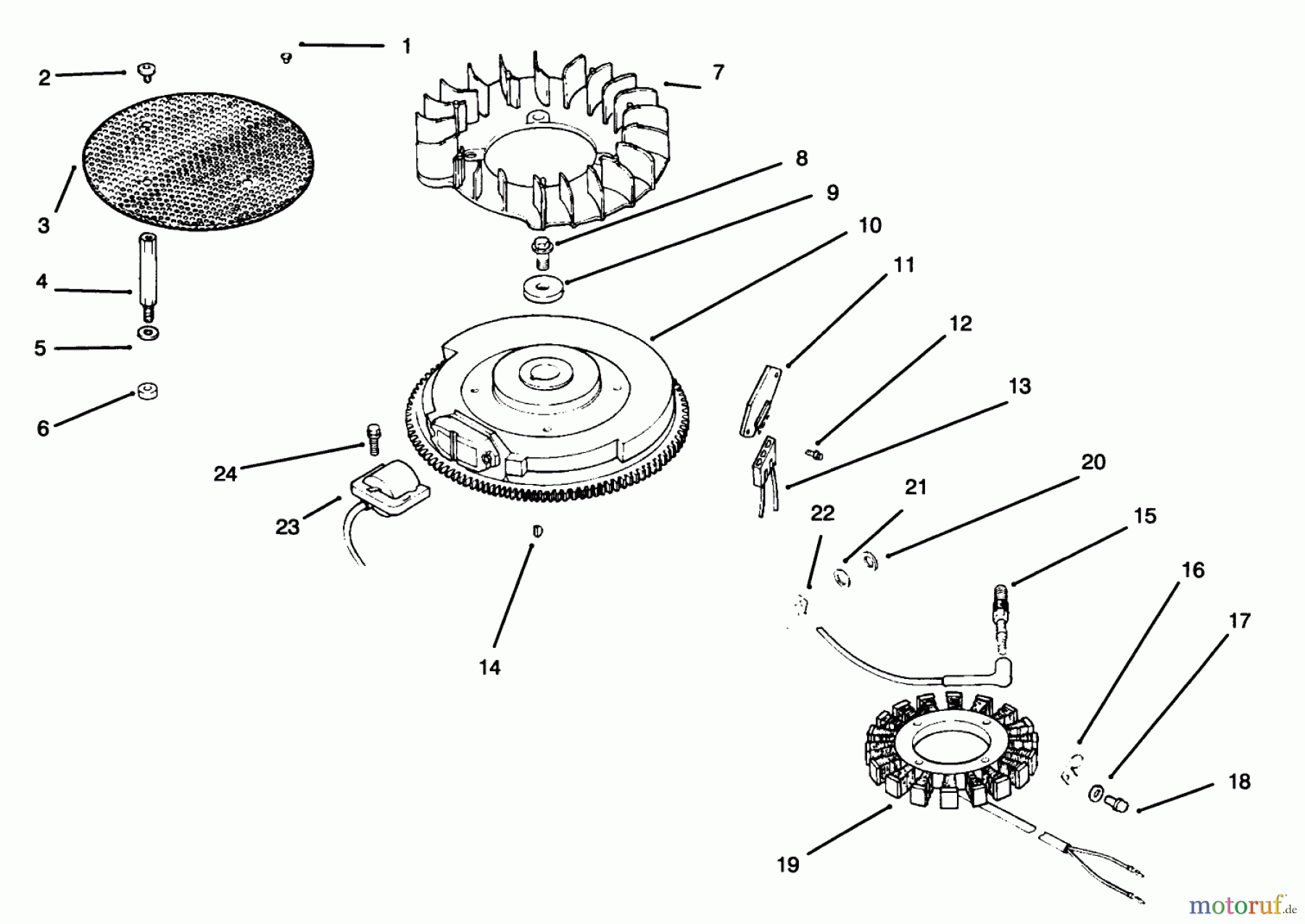 1
2
7
3
8
9
10
4
11
5
12
6
13
24
20
23
21
22
15
14
16
17
18
19
motoruf.de