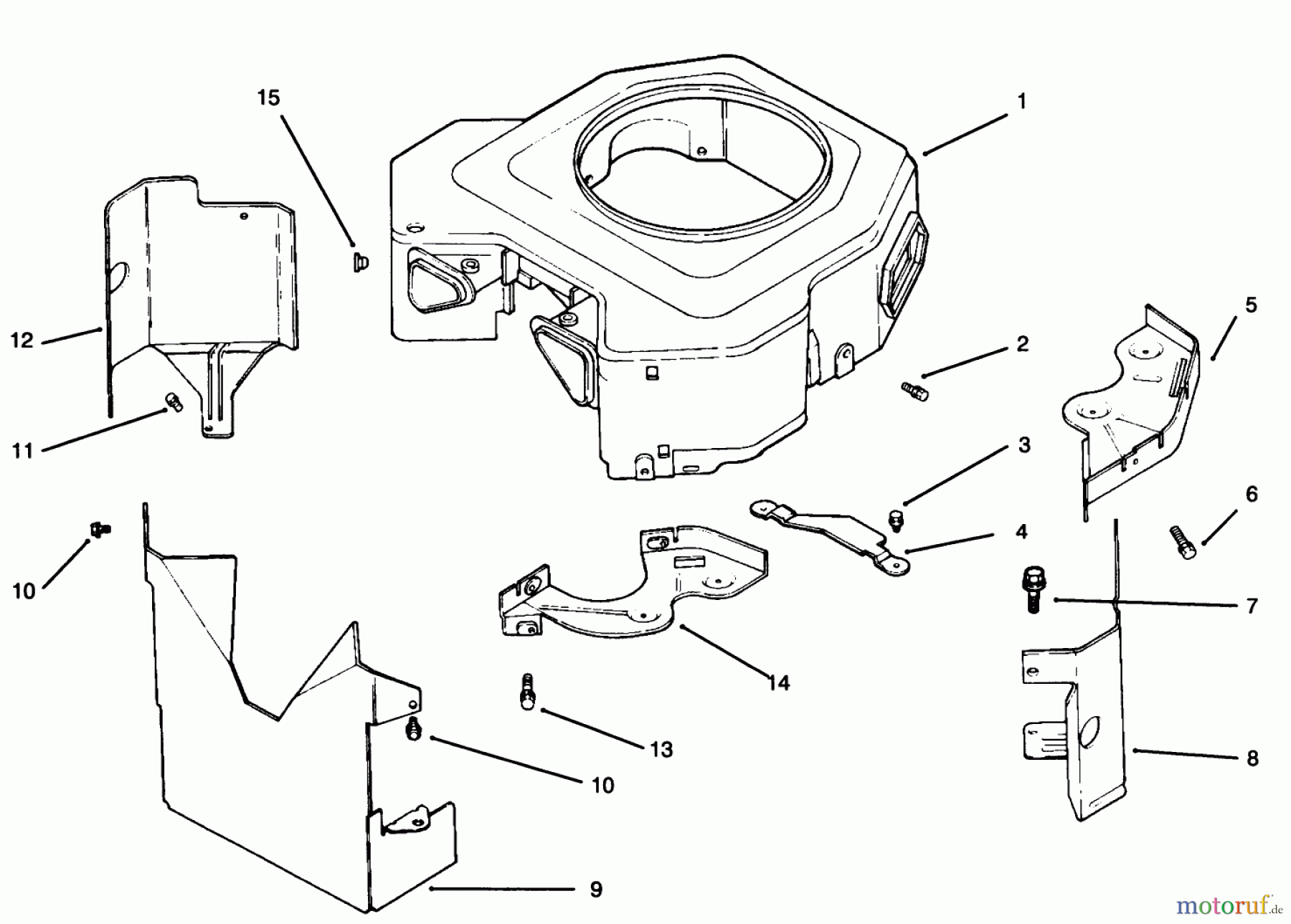 15
1
12
2
5
11
3
6
4
10
7
14
13
10
8
9
motoruf.de