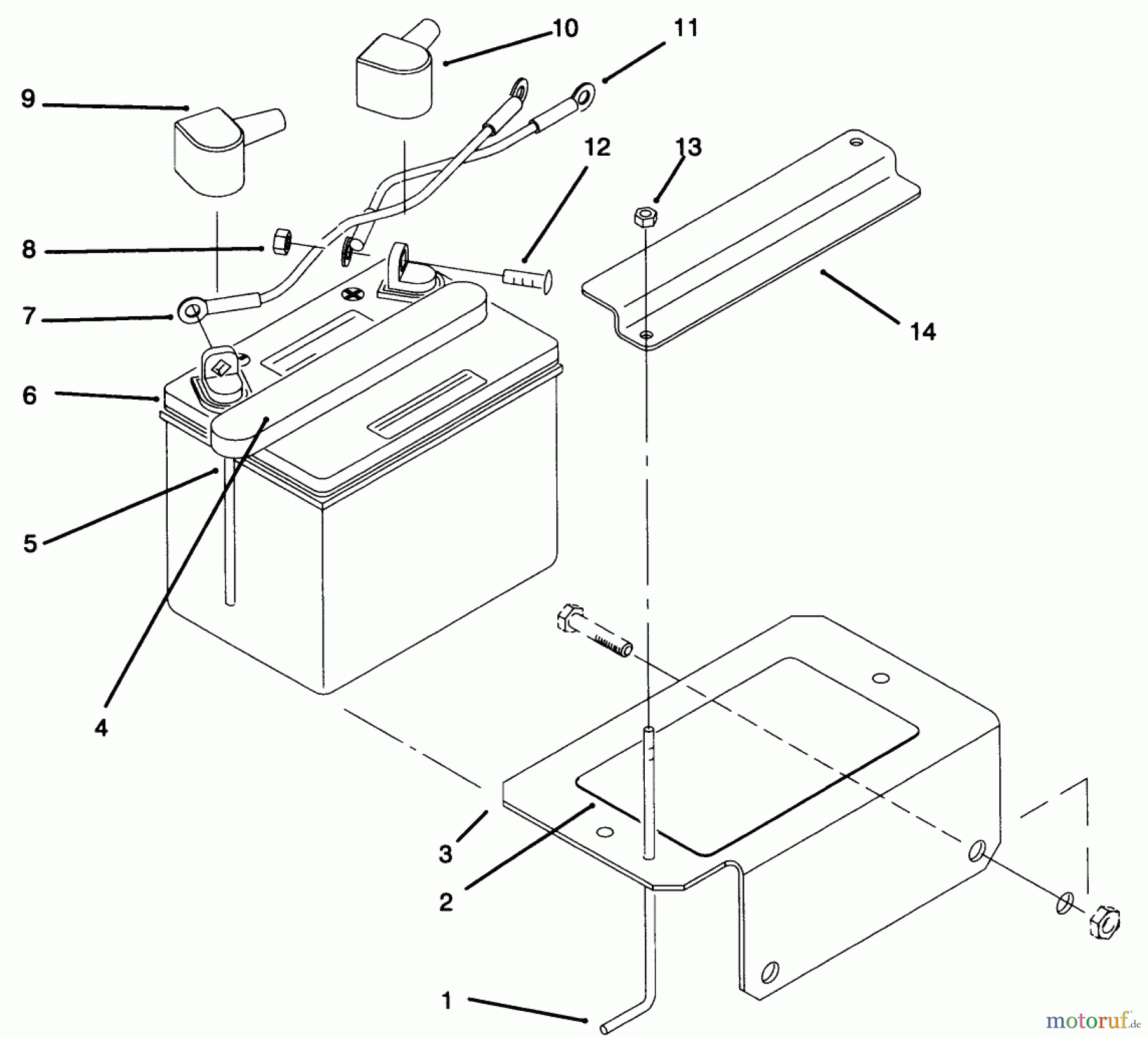 10
11
9
12
13
8
7
14
6
5
4
3
2
1
motoruf.de