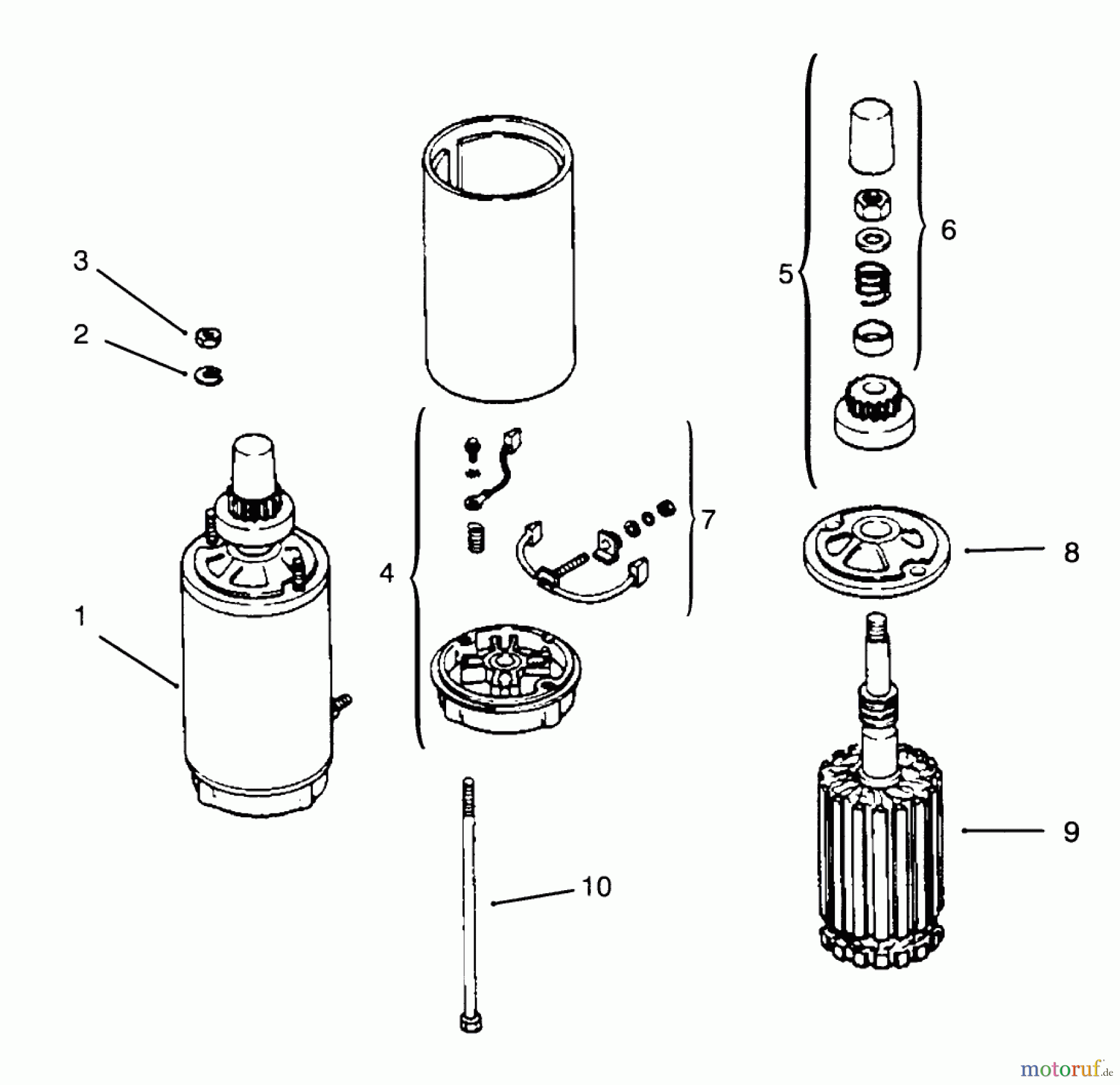 3
2
1
4
7
10
5
6
8
9
motoruf.de