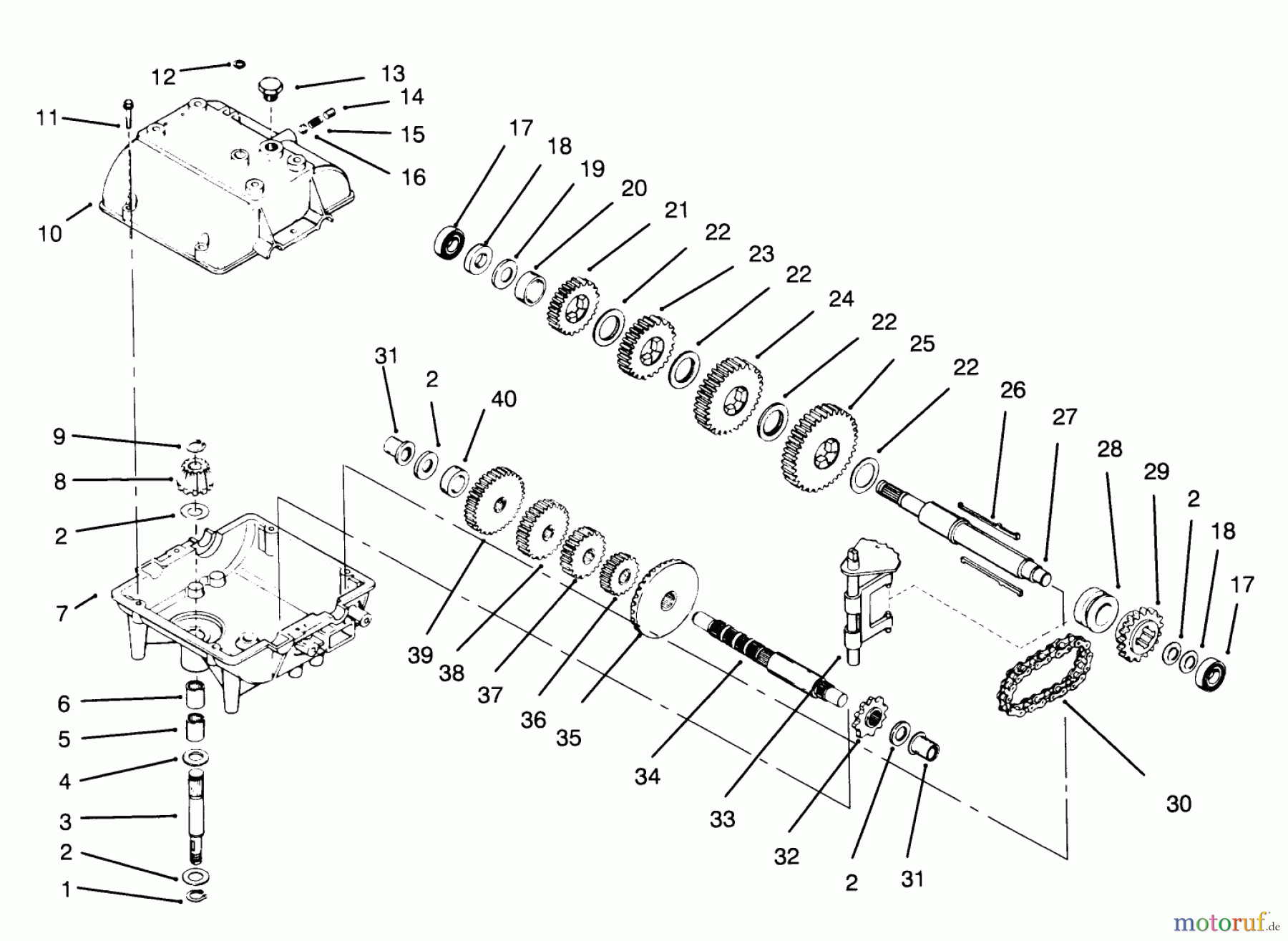 12
13
14
11
15
16
10
17
18
19
20
21
22
23
22
24
22
25
22
26
27
28
29
2
18
17
31
2
40
9
8
2
7
39
38
37
36
35
34
33
32
2
31
30
6
5
4
3
2
1

motoruf.de