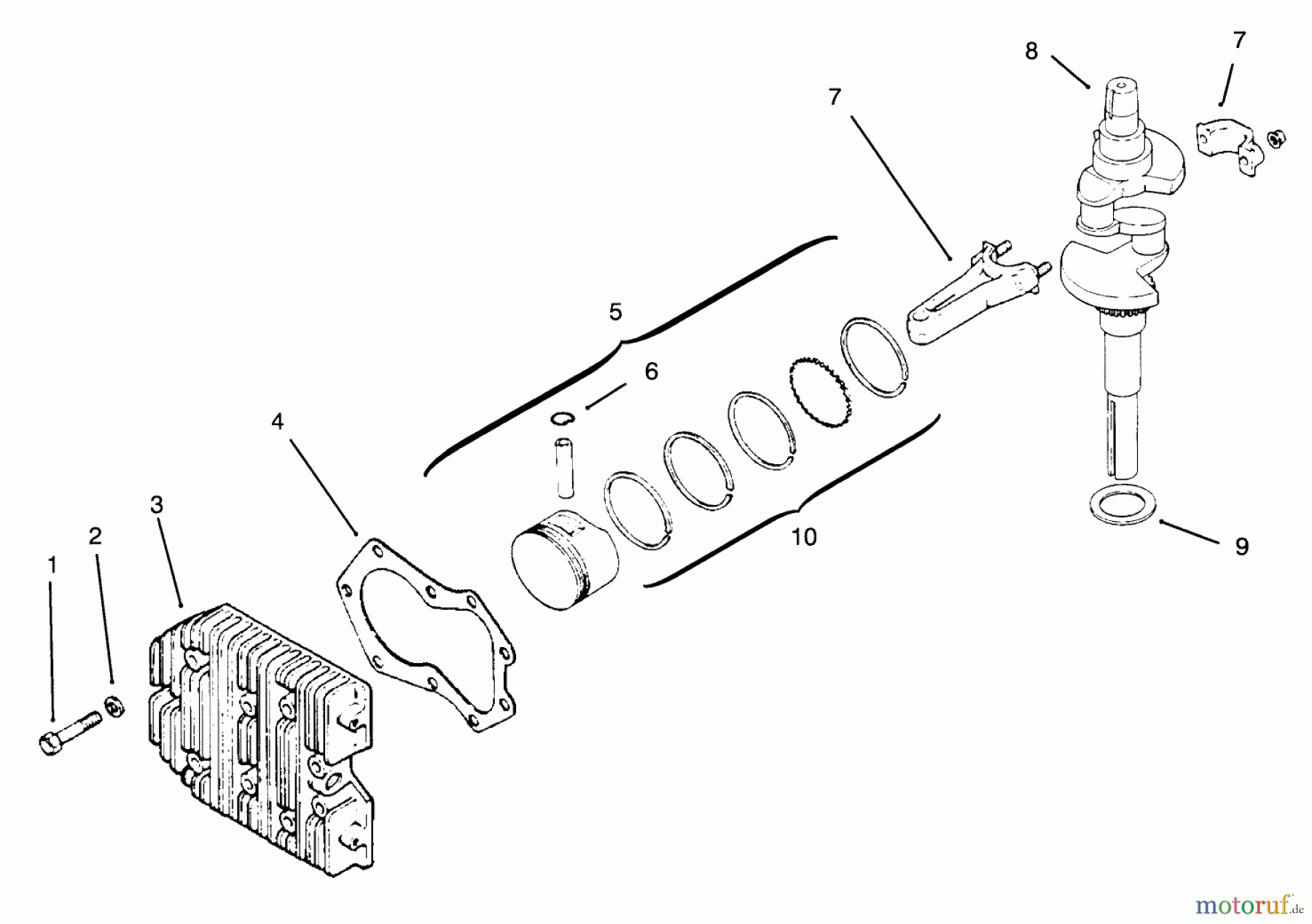 8

7

7

5

6

4

3

2

1

10

9

motoruf.de