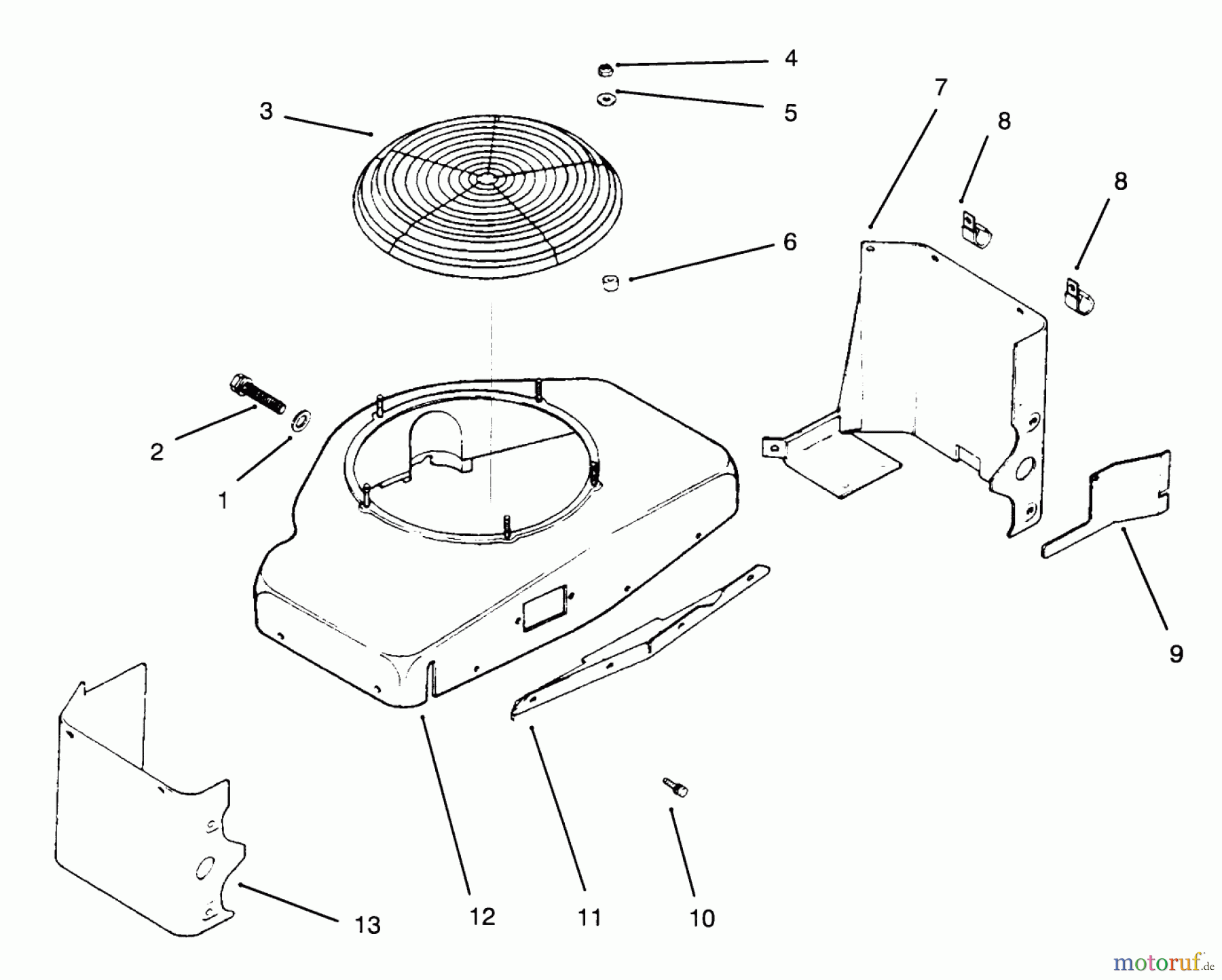 4
5
3
7
8
8
6
2
1
9
13
12
11
10
motoruf.de