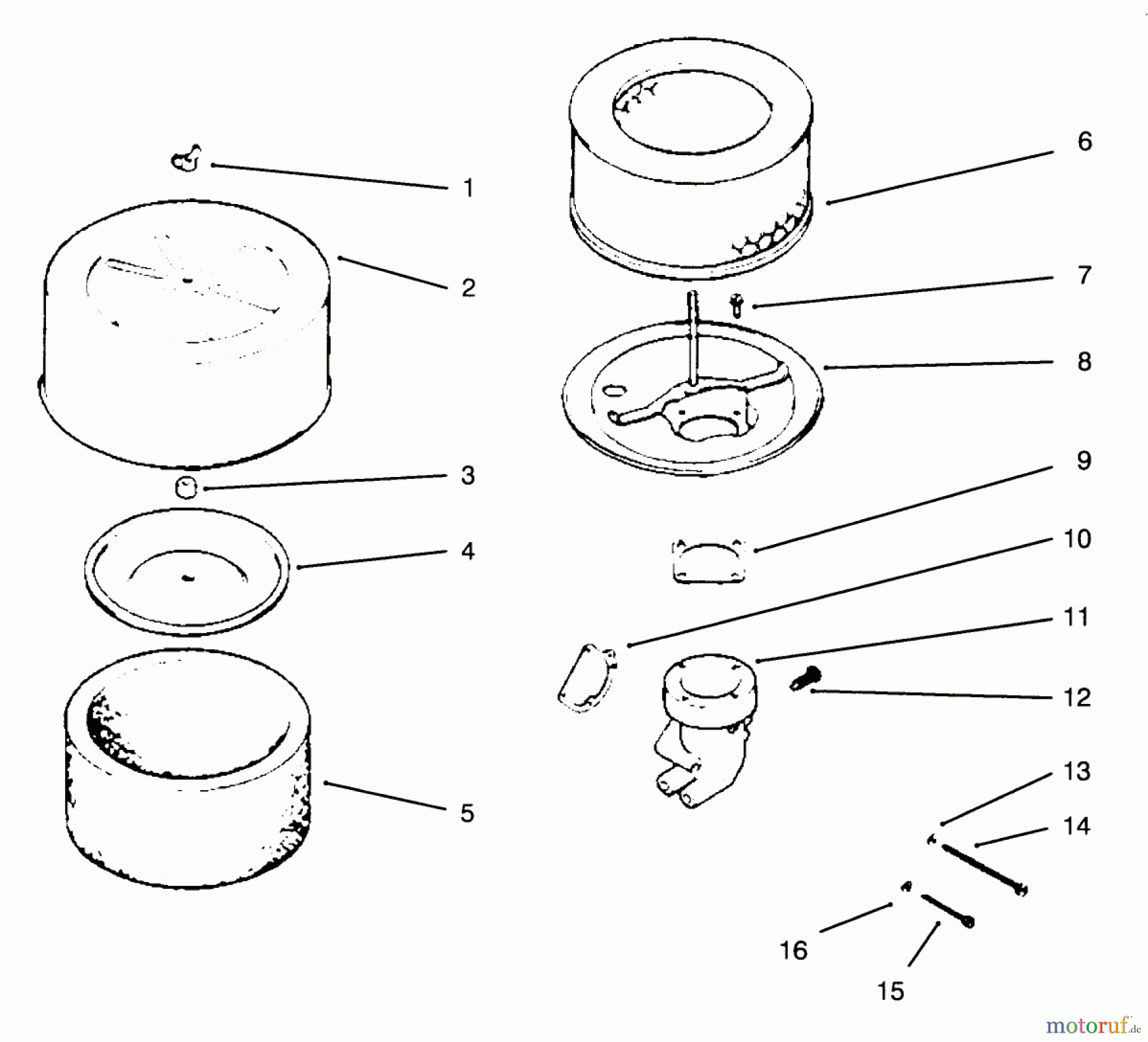 1
2
3
4
5
6
7
8
9
10
11
12
13
14
16
15
motoruf.de