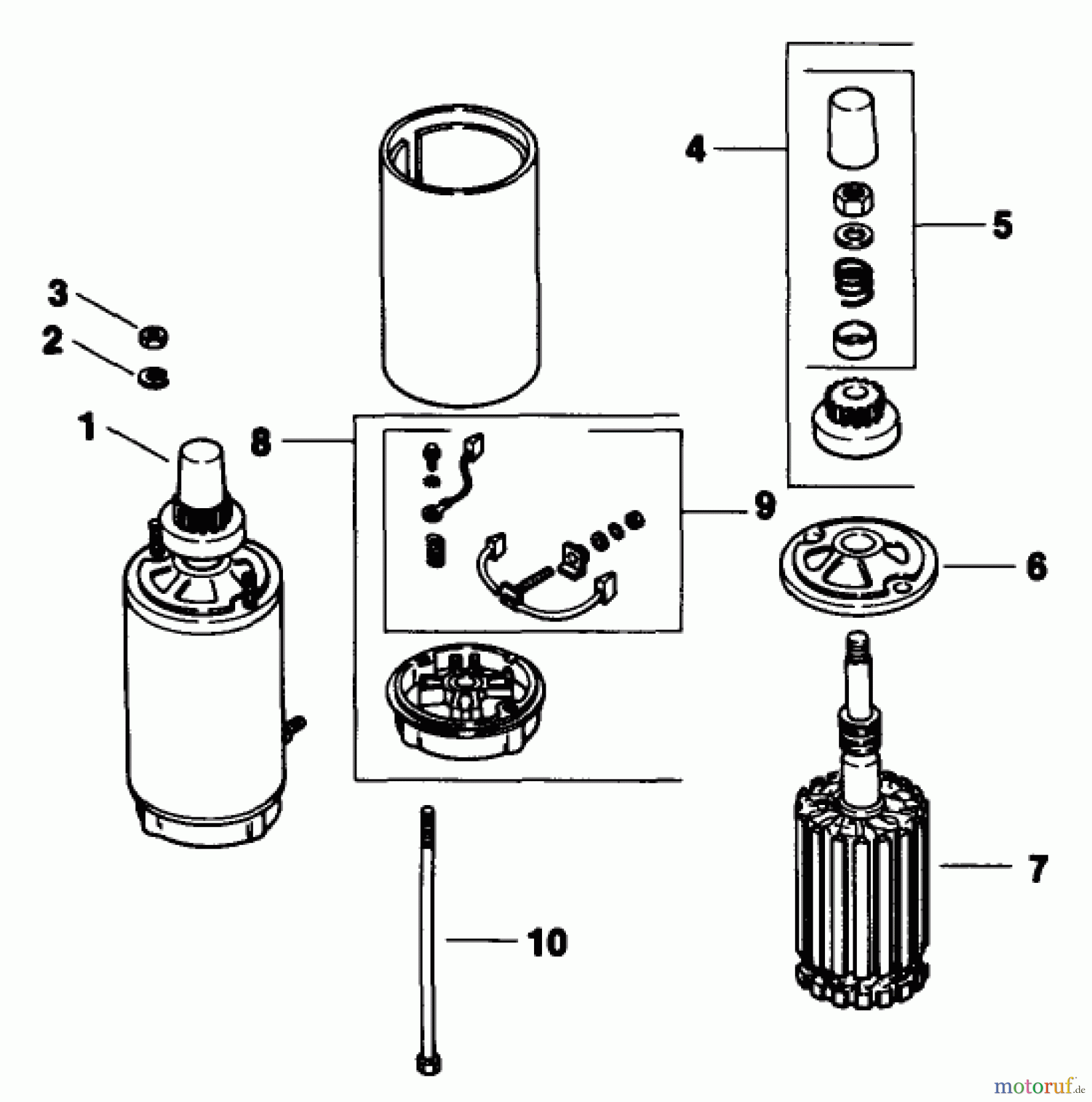 4
5
3
2
1
8
9
6
7
10
motoruf.de