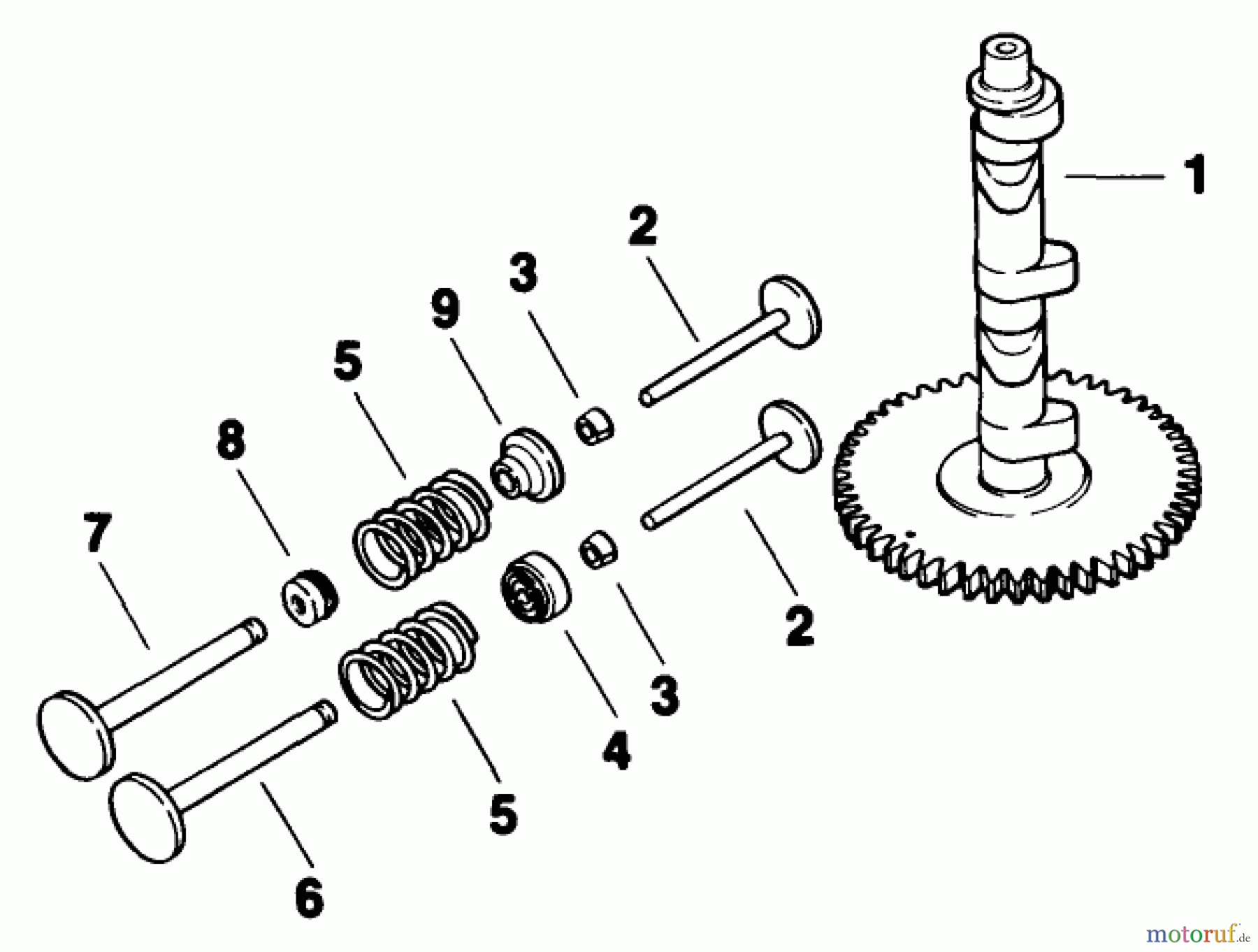 1
2
3
9
5
8
7
2
3
4
5
6
motoruf.de