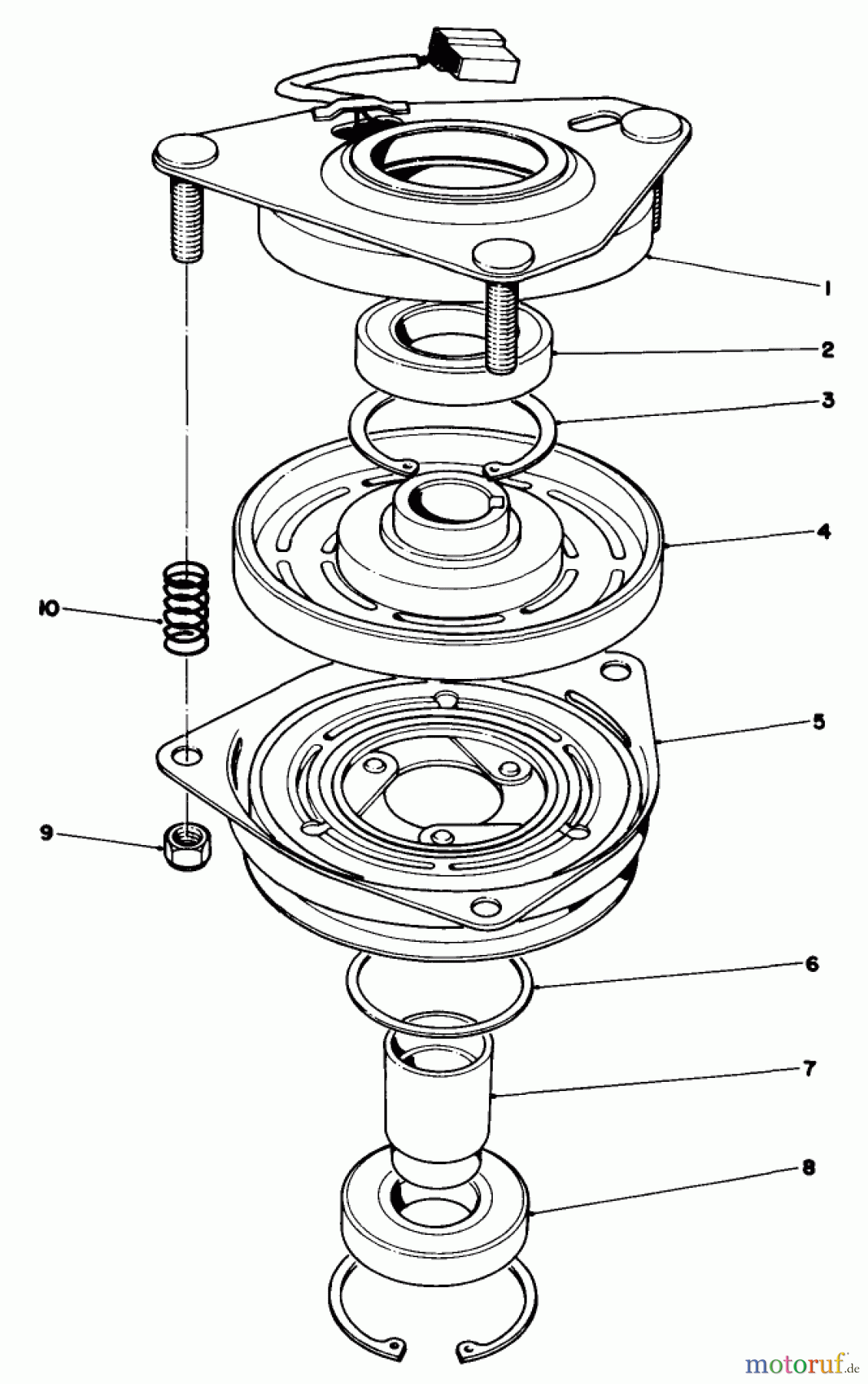 1
2
3
4
10
5
9
6
7
8
motoruf.de