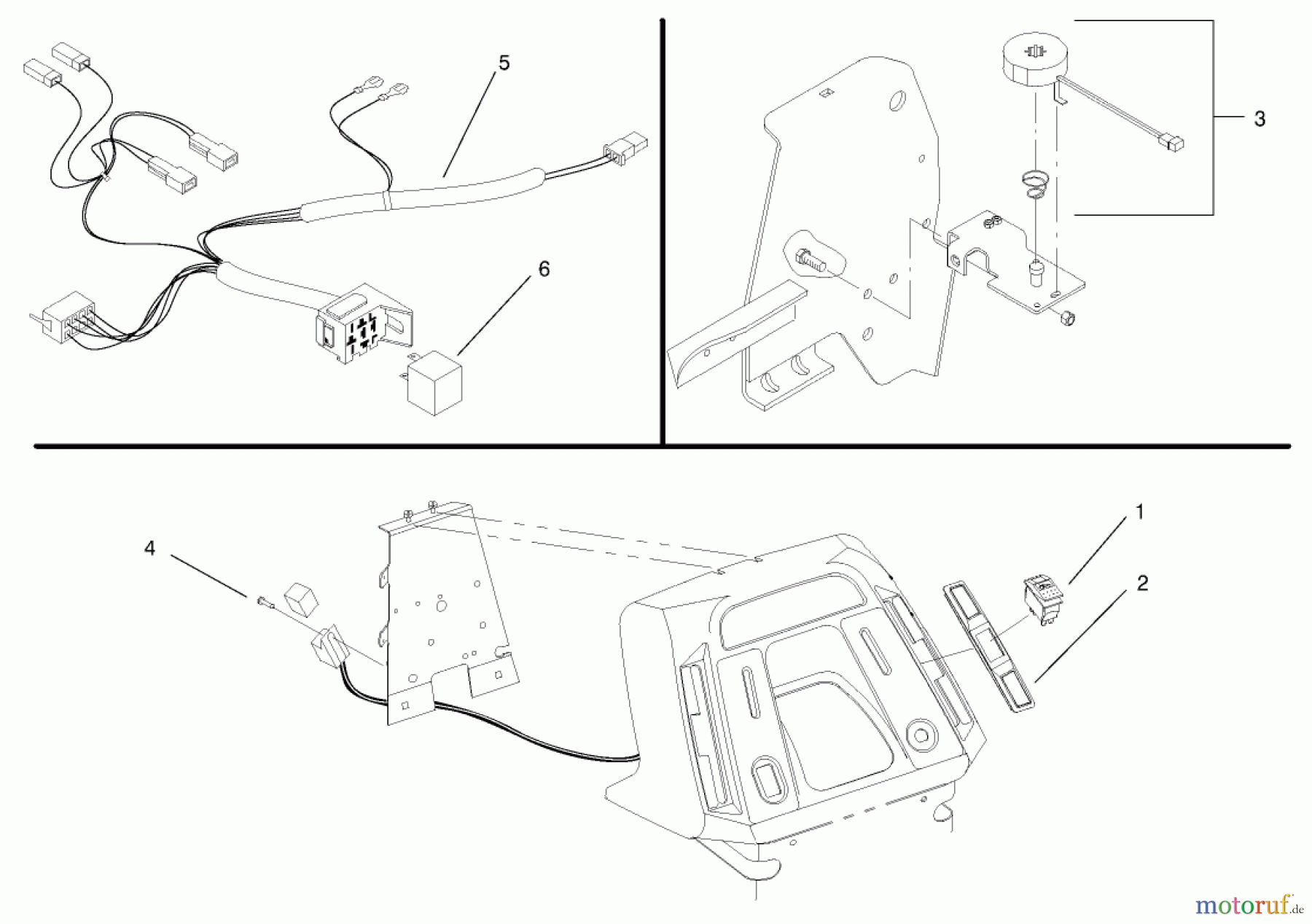 5
6
3
4
1
2
motoruf.de