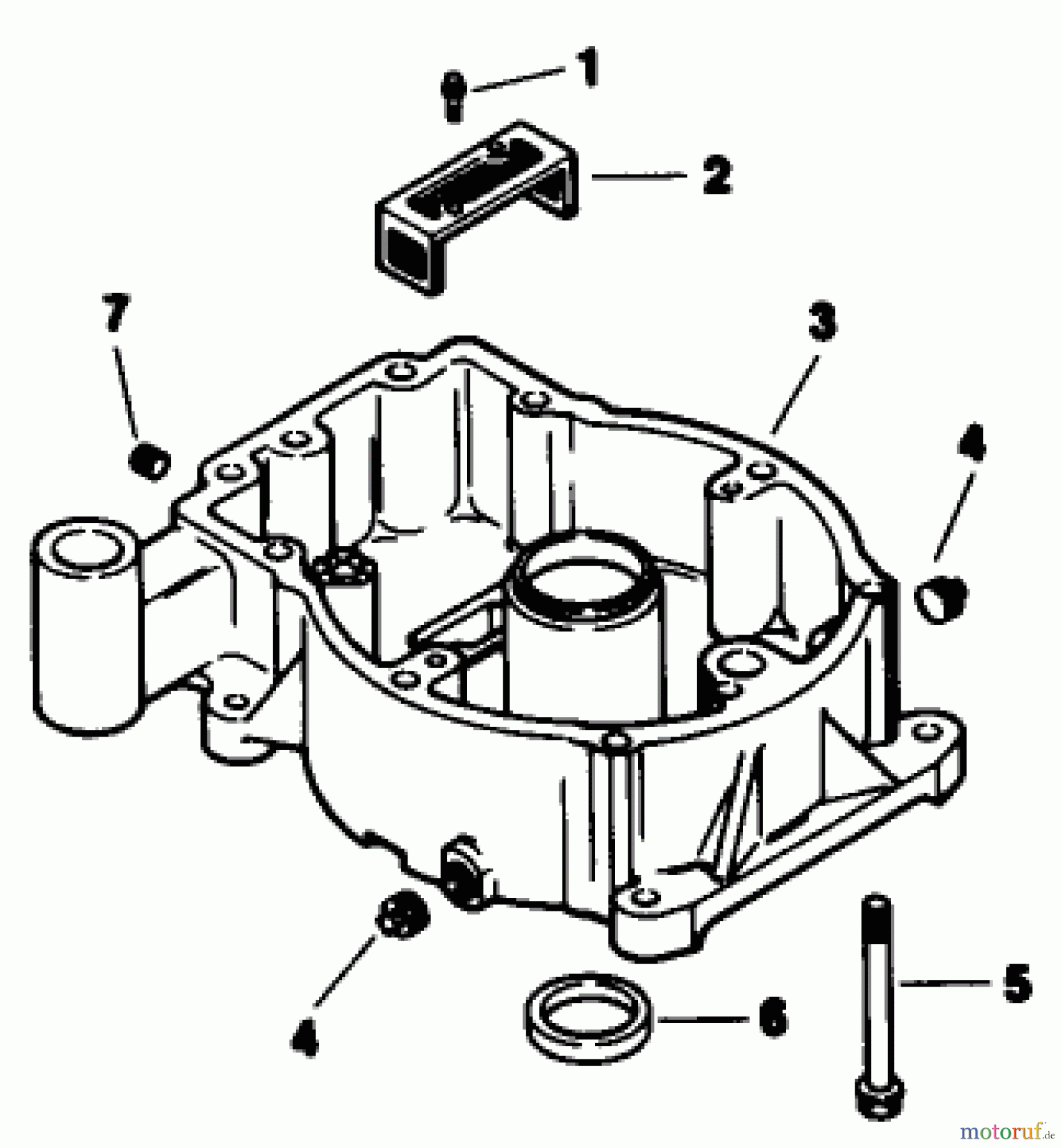 1
2
7
3
4
4
6
5
motoruf.de