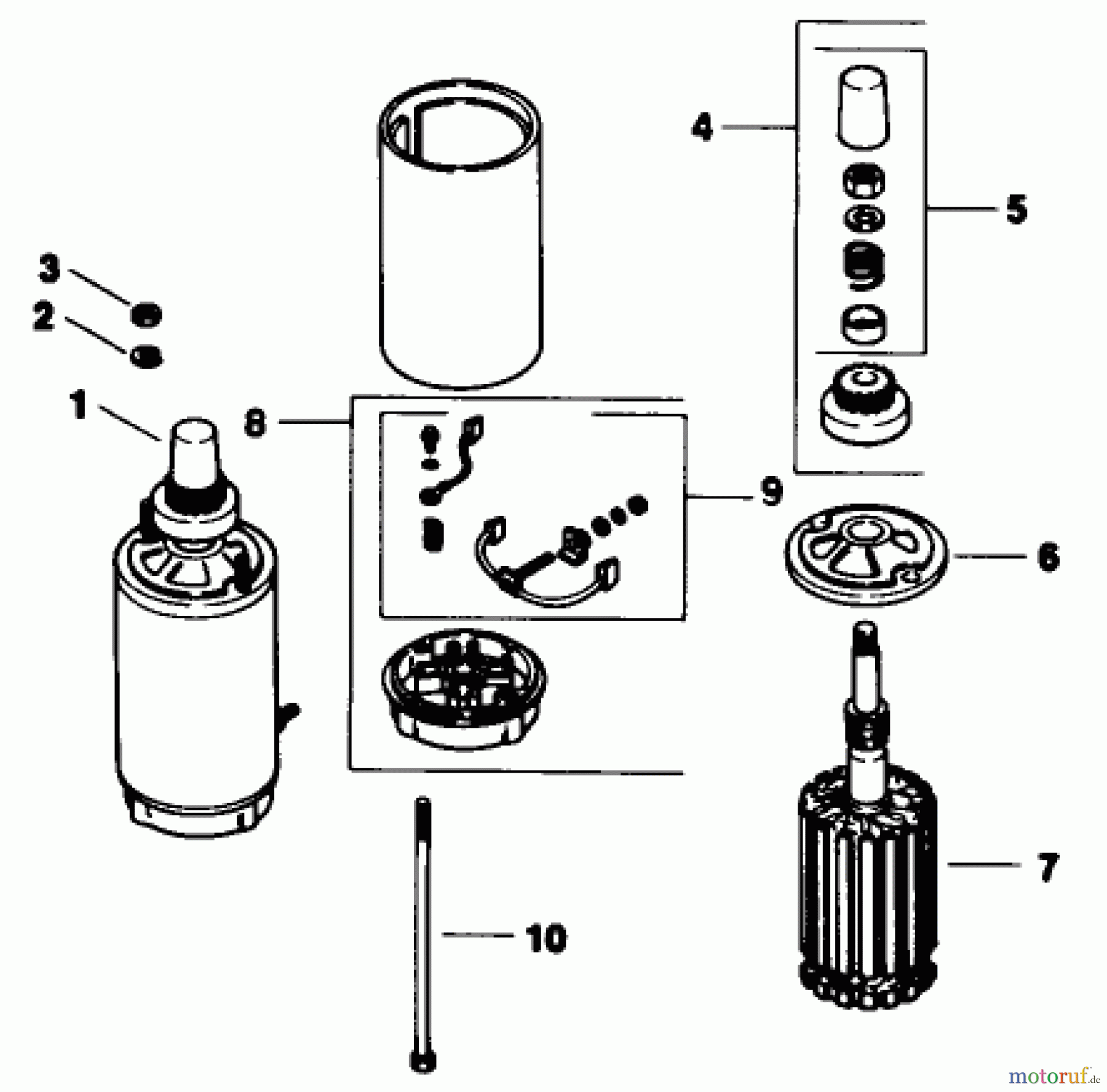 4

5

3

2

1

8

9

6

7

10

motoruf.de