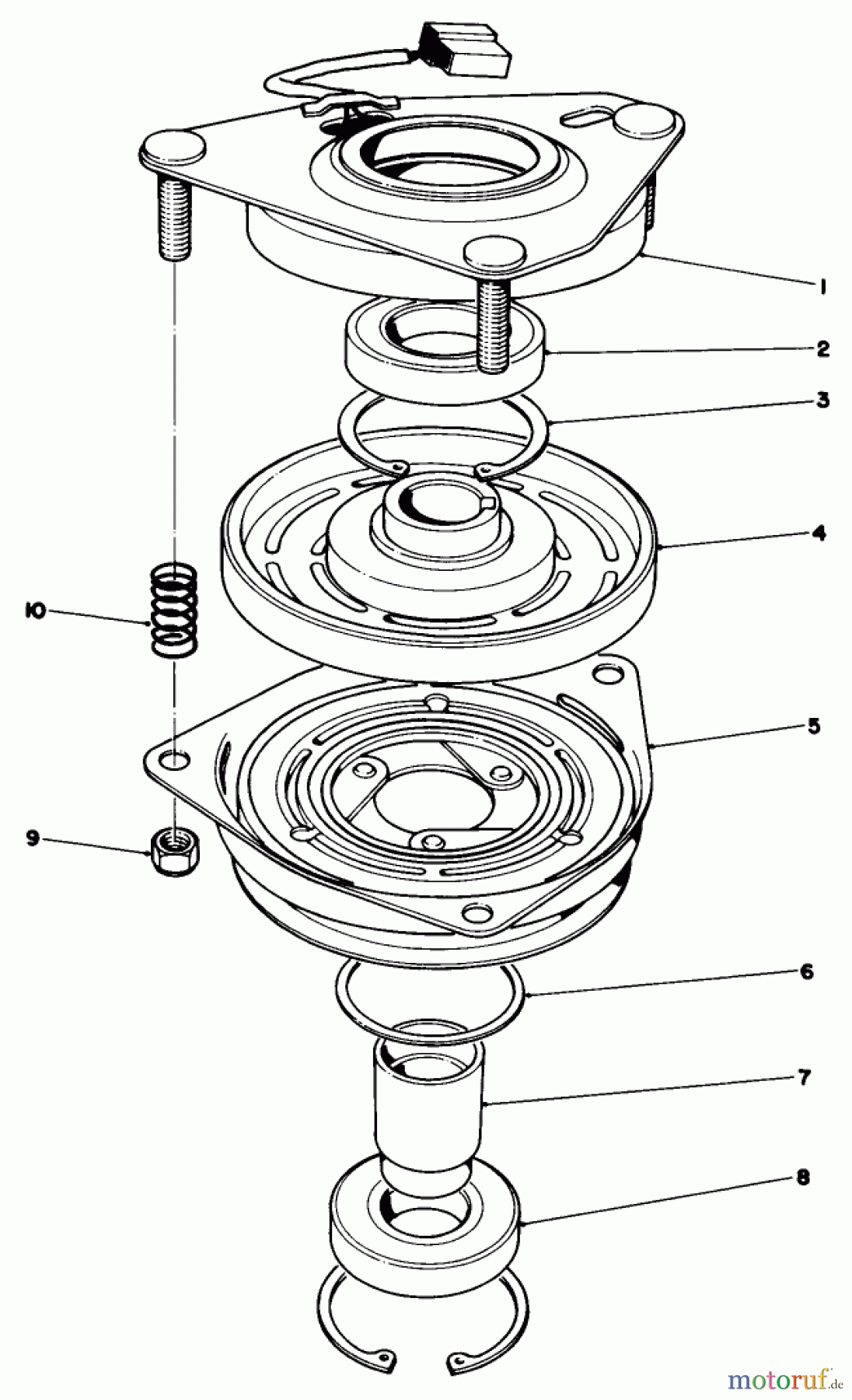 1
2
3
4
10
5
9
6
7
8
motoruf.de